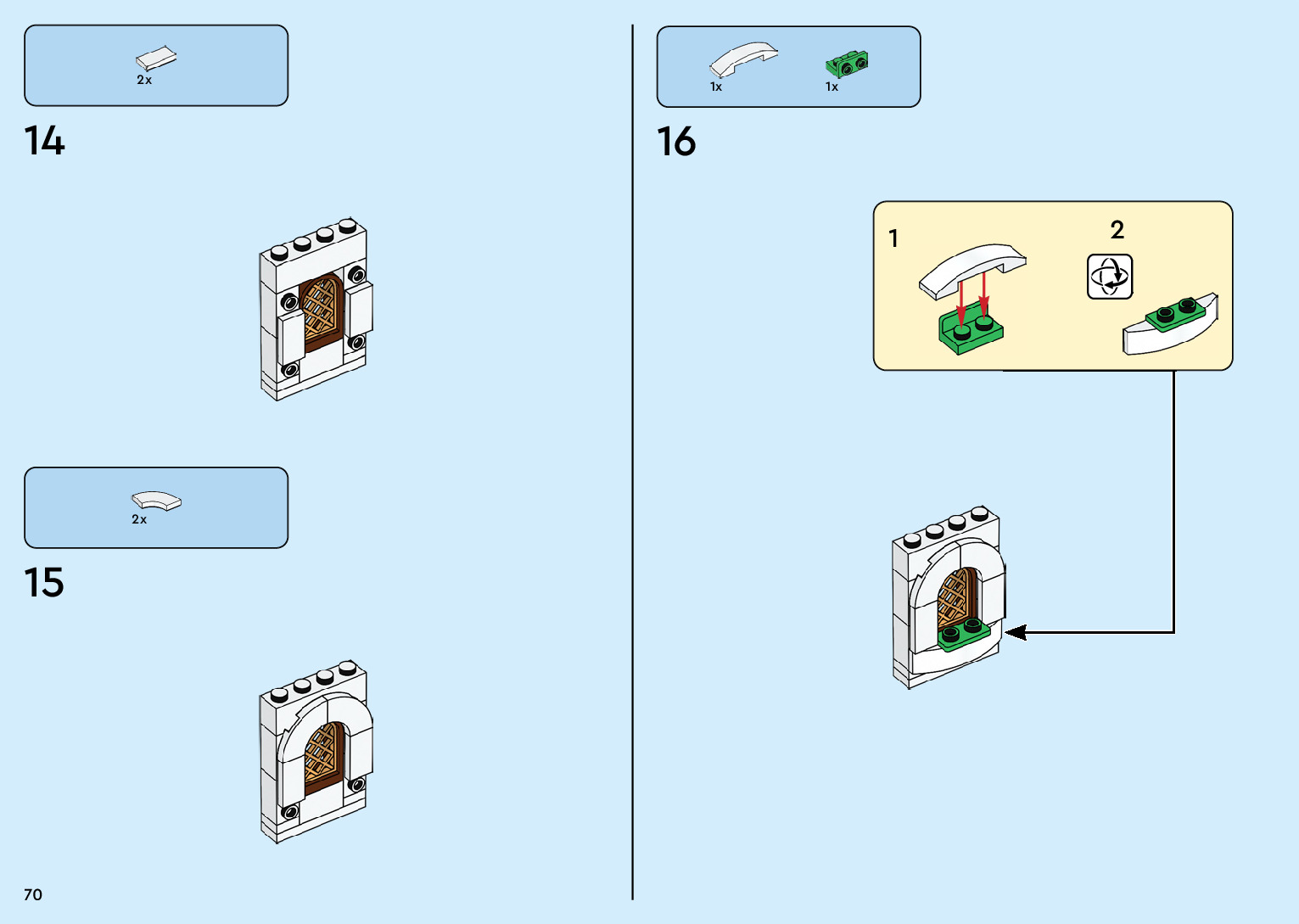 2x

14

2x

15

70

1x 1x

16

1

2