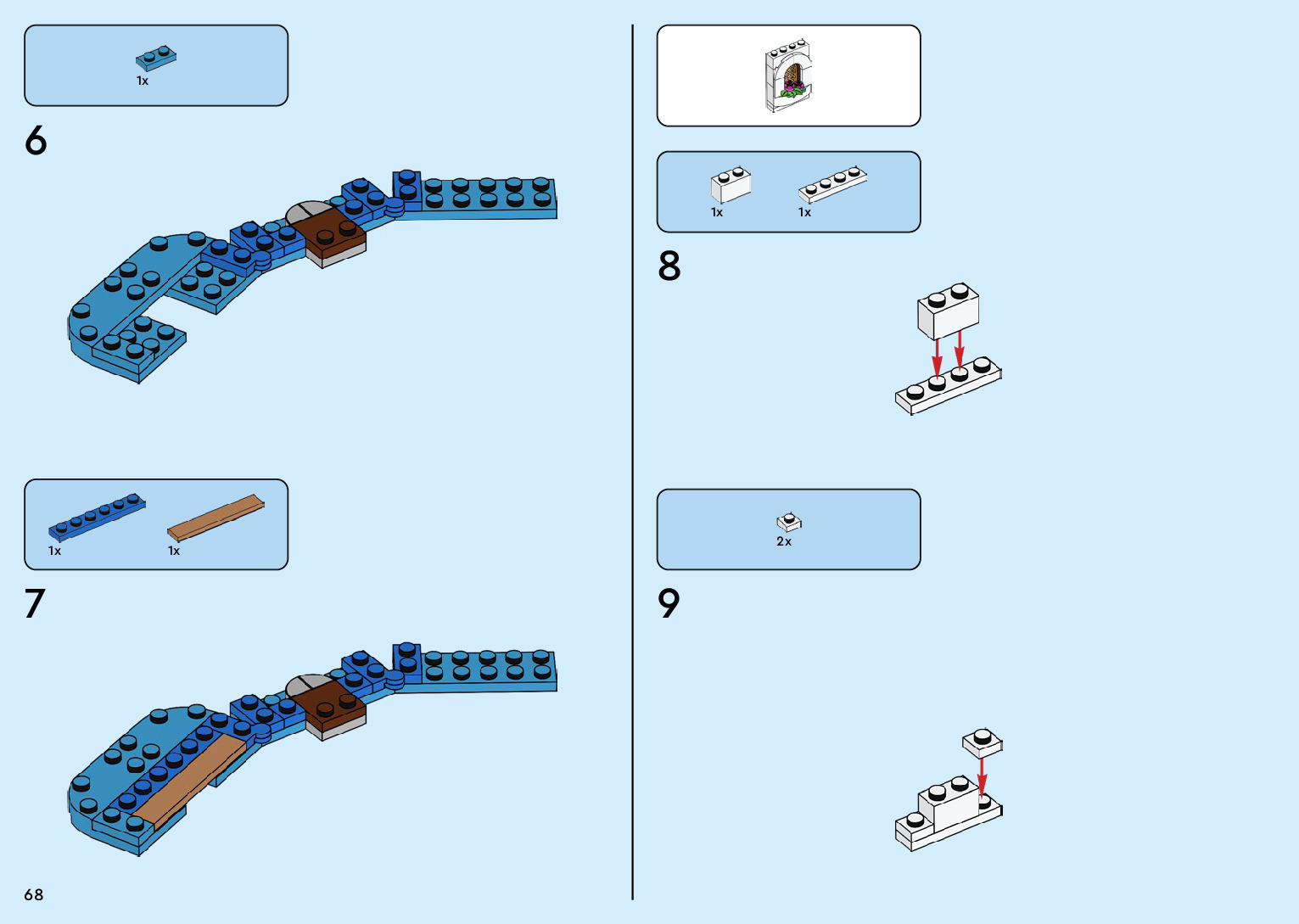 1x

6

1x
1x

7

68

1x
1x

8

2x

9