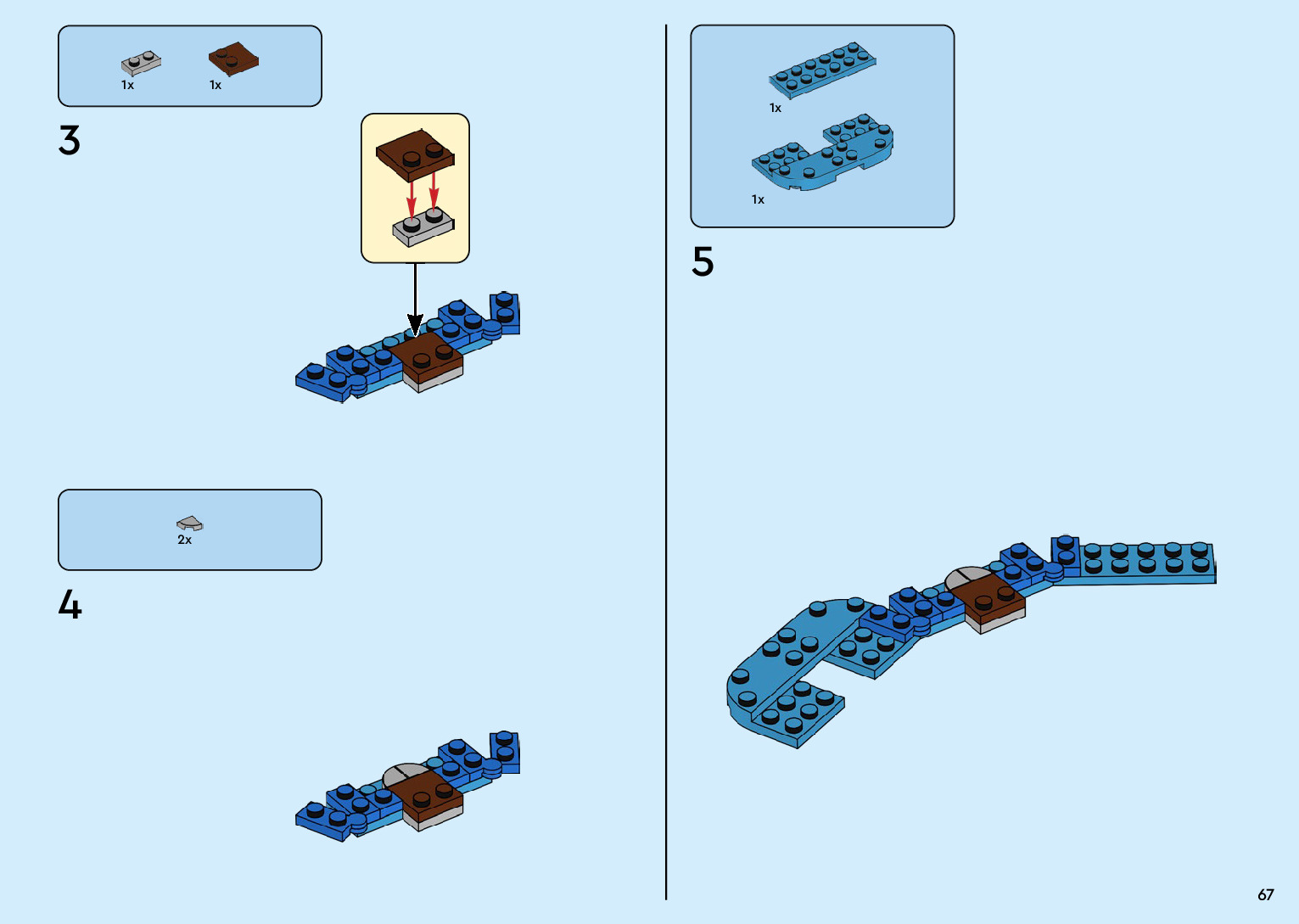 1x
1x

3

2x

4

1x

1x

5

67