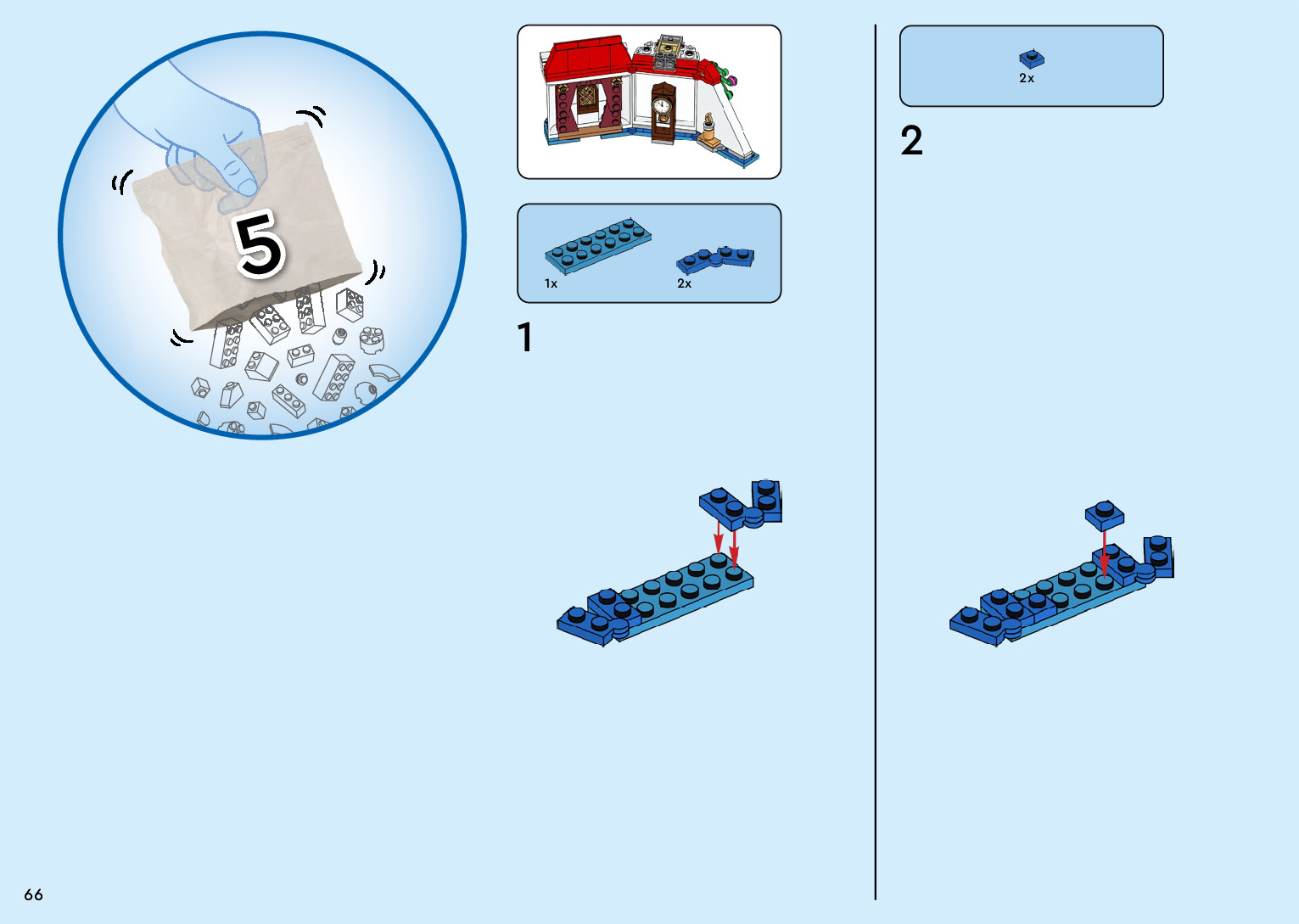 5

1x

2x

1

2x

2

66