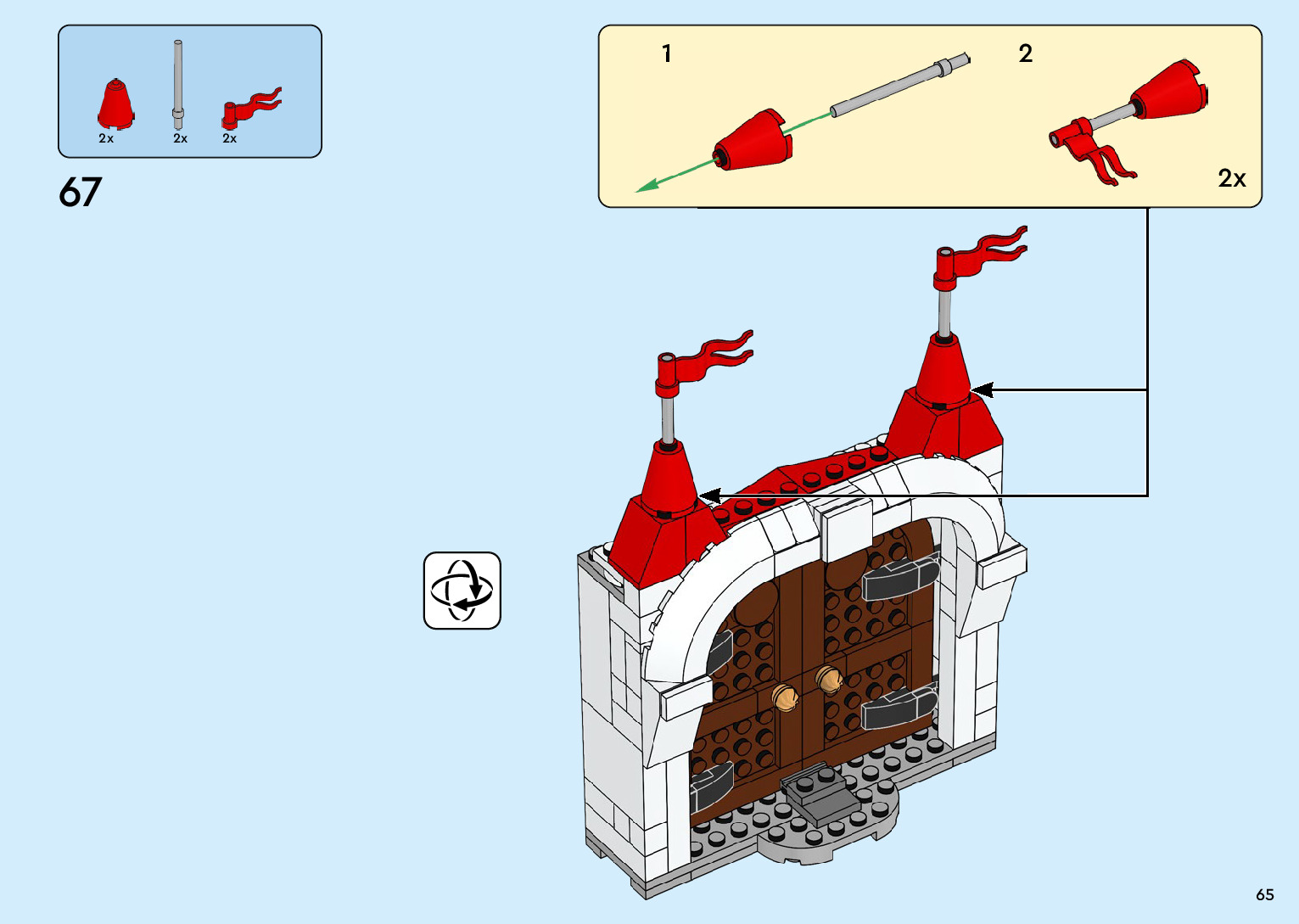 2x 2x 2x

67

1

2

2x

65