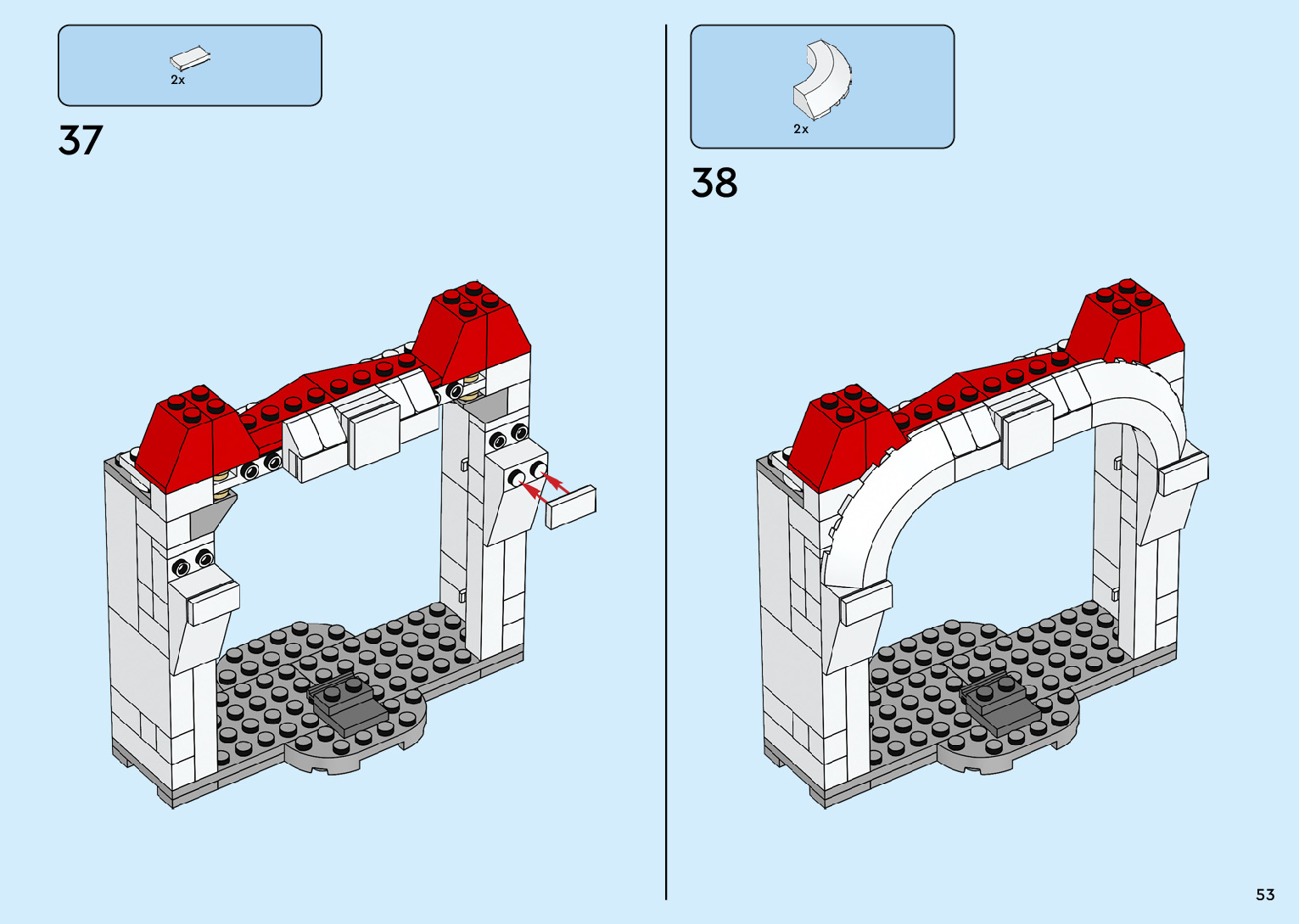 2x

37

2x

38

53