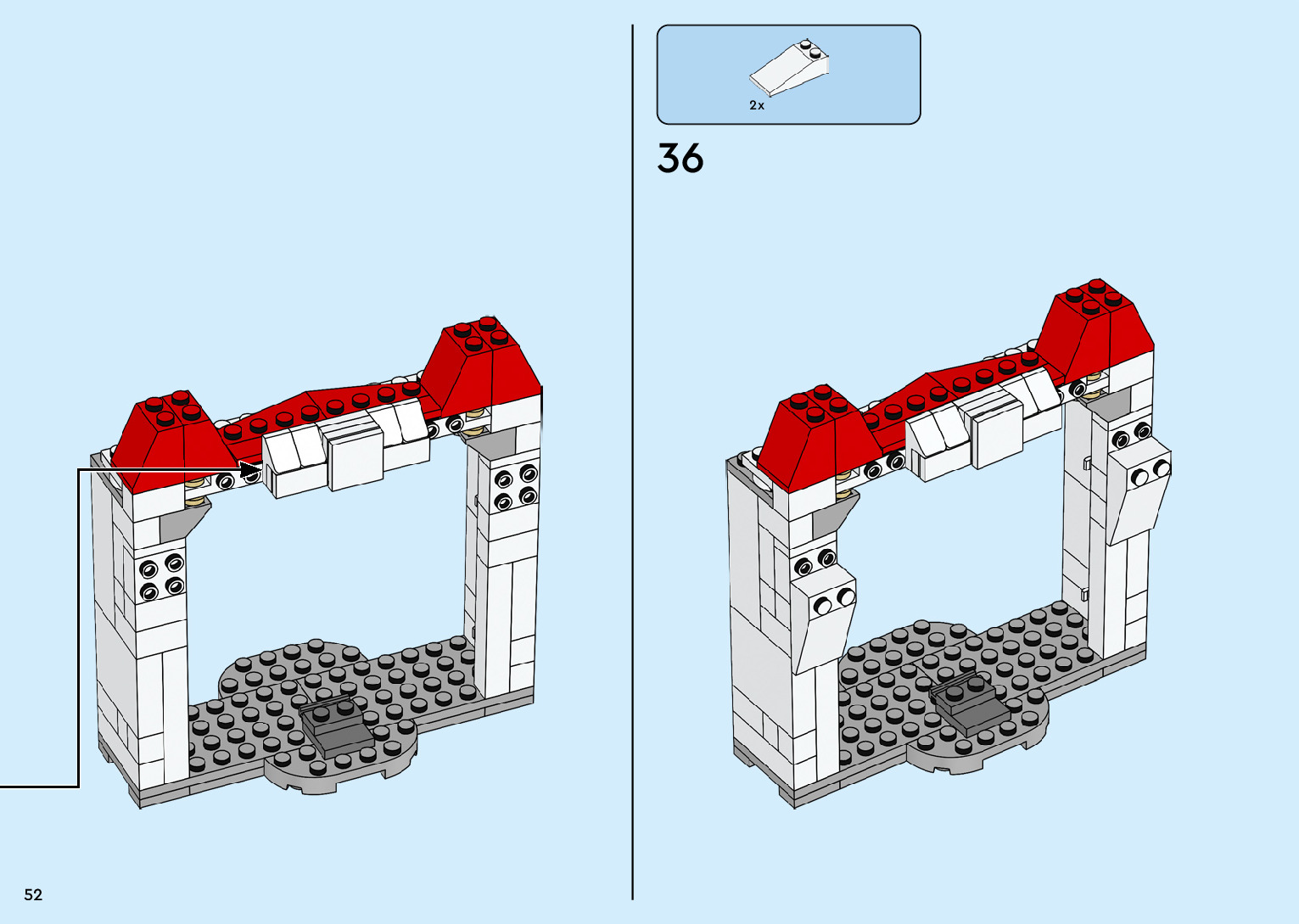 2x

36

52