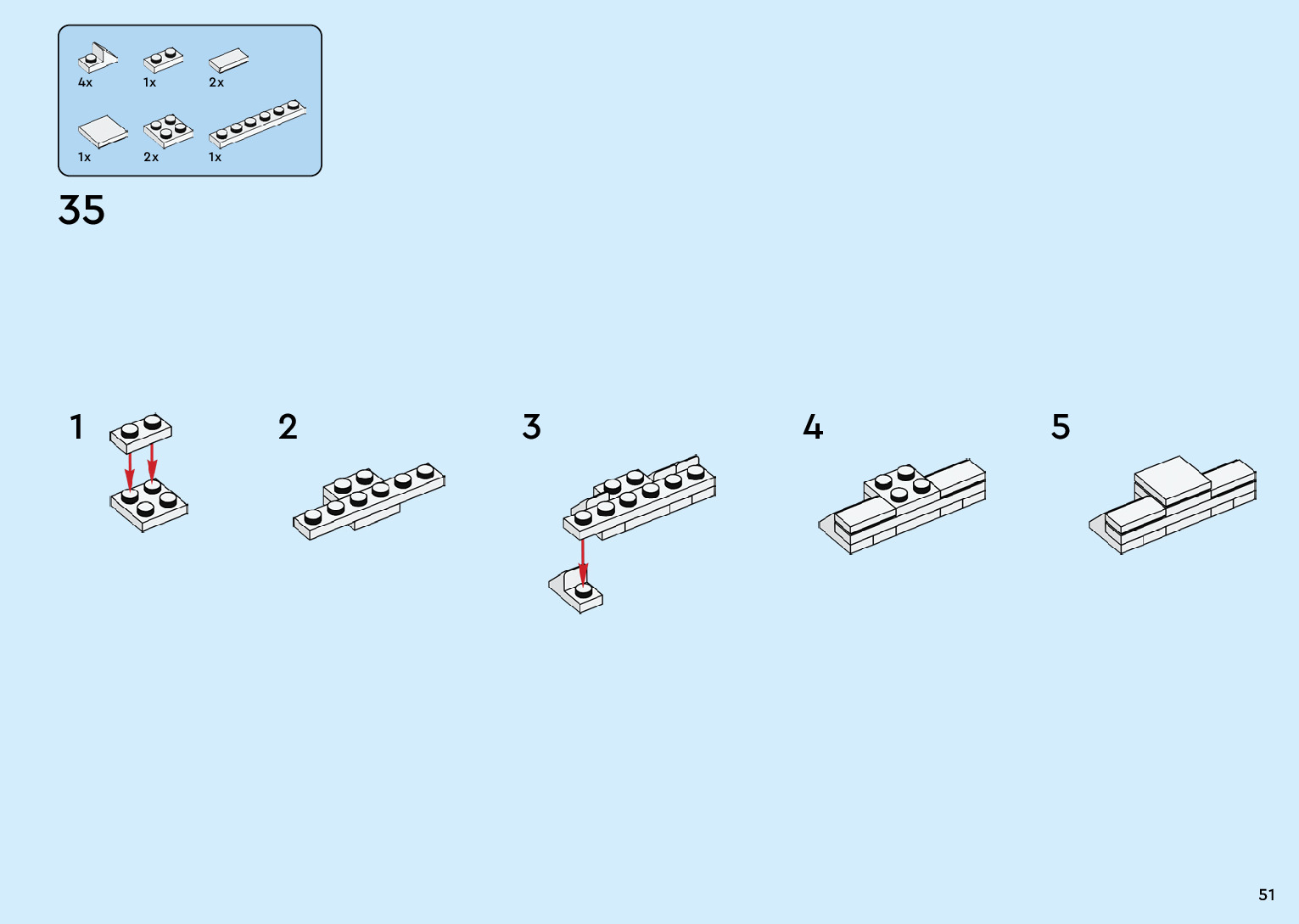 4x 1x 2x

1x 2x 1x

35

1

2

3

4

5

51