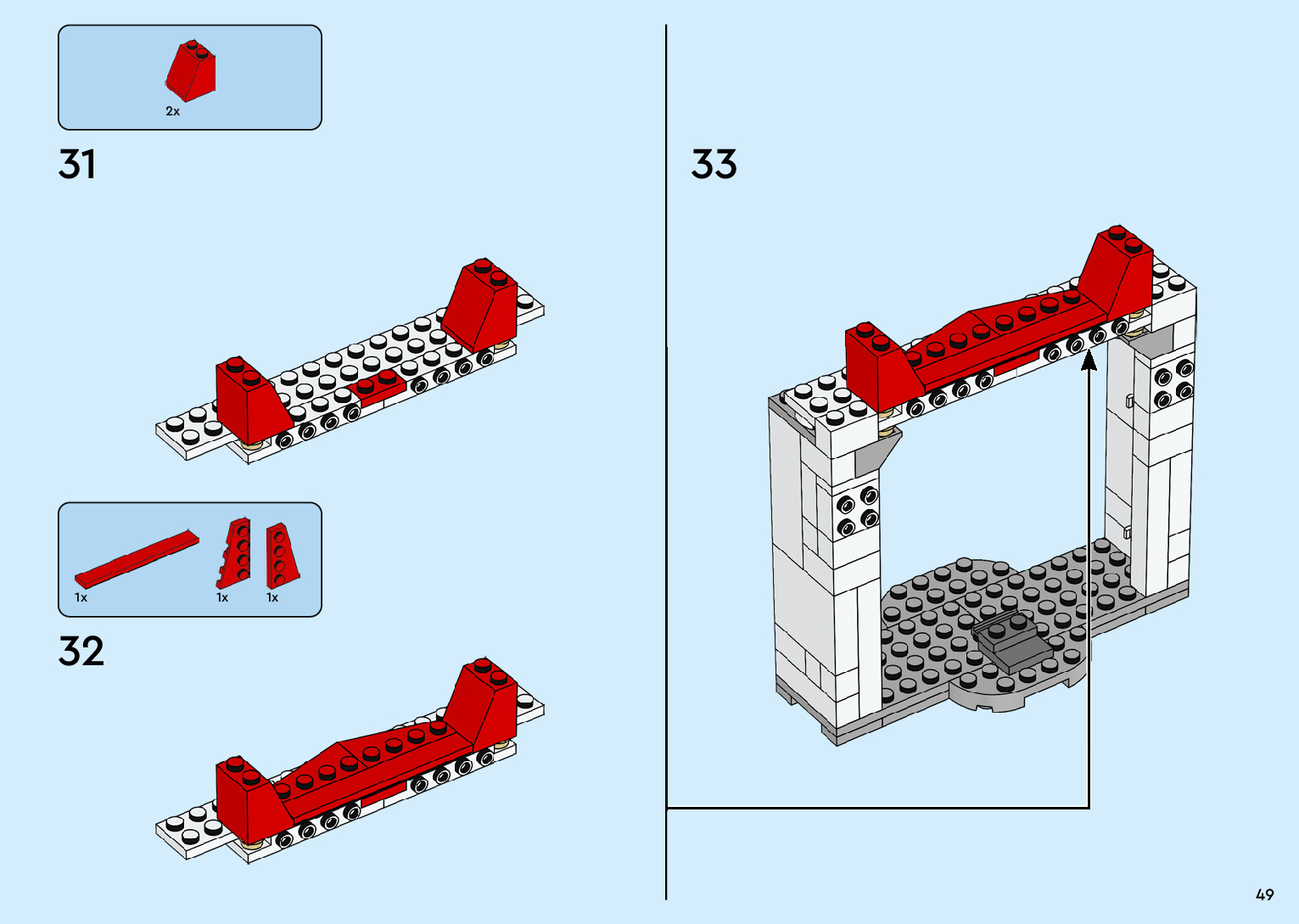 2x

31

1x 1x 1x

32

33

49