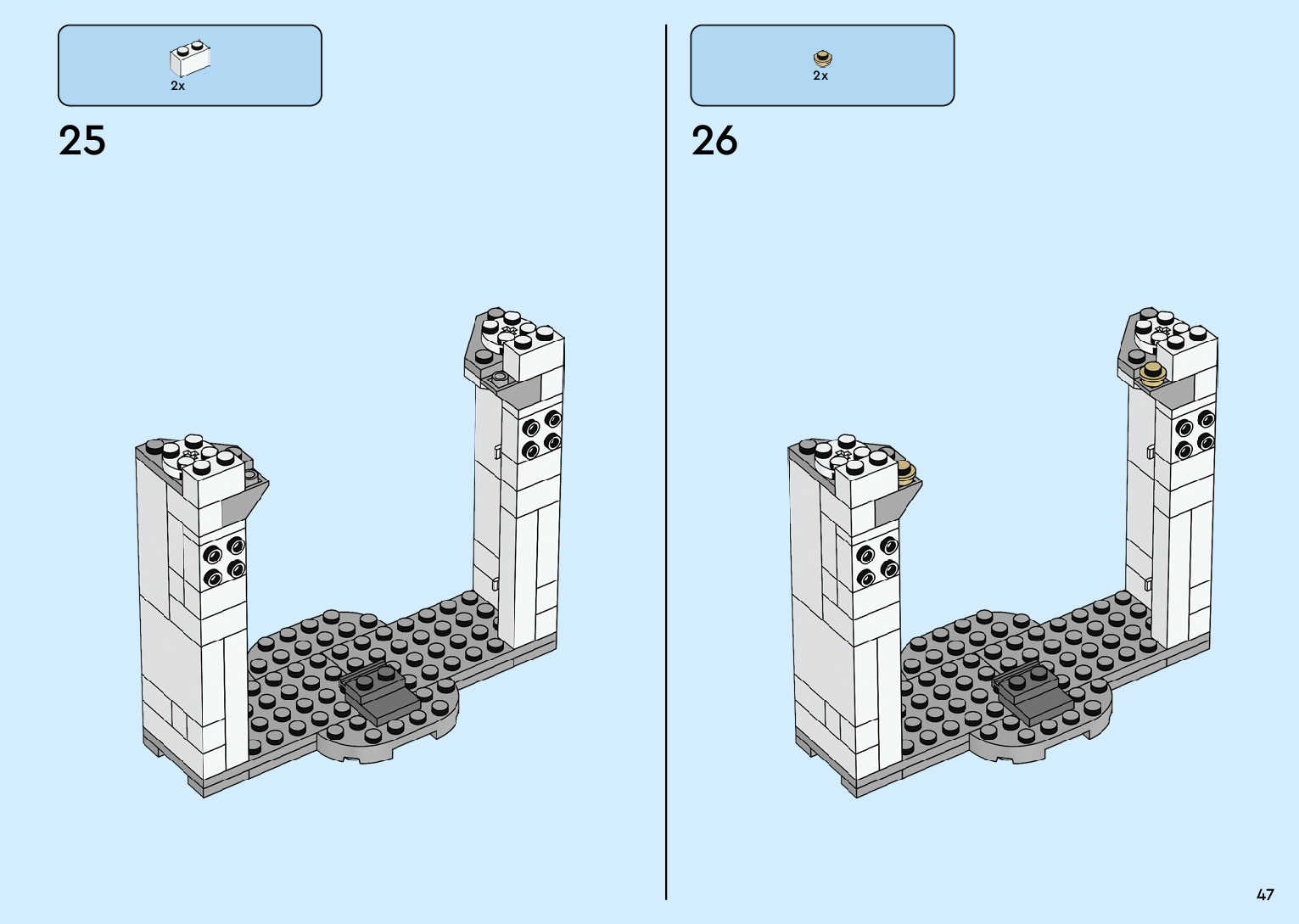 2x

25

2x

26

47