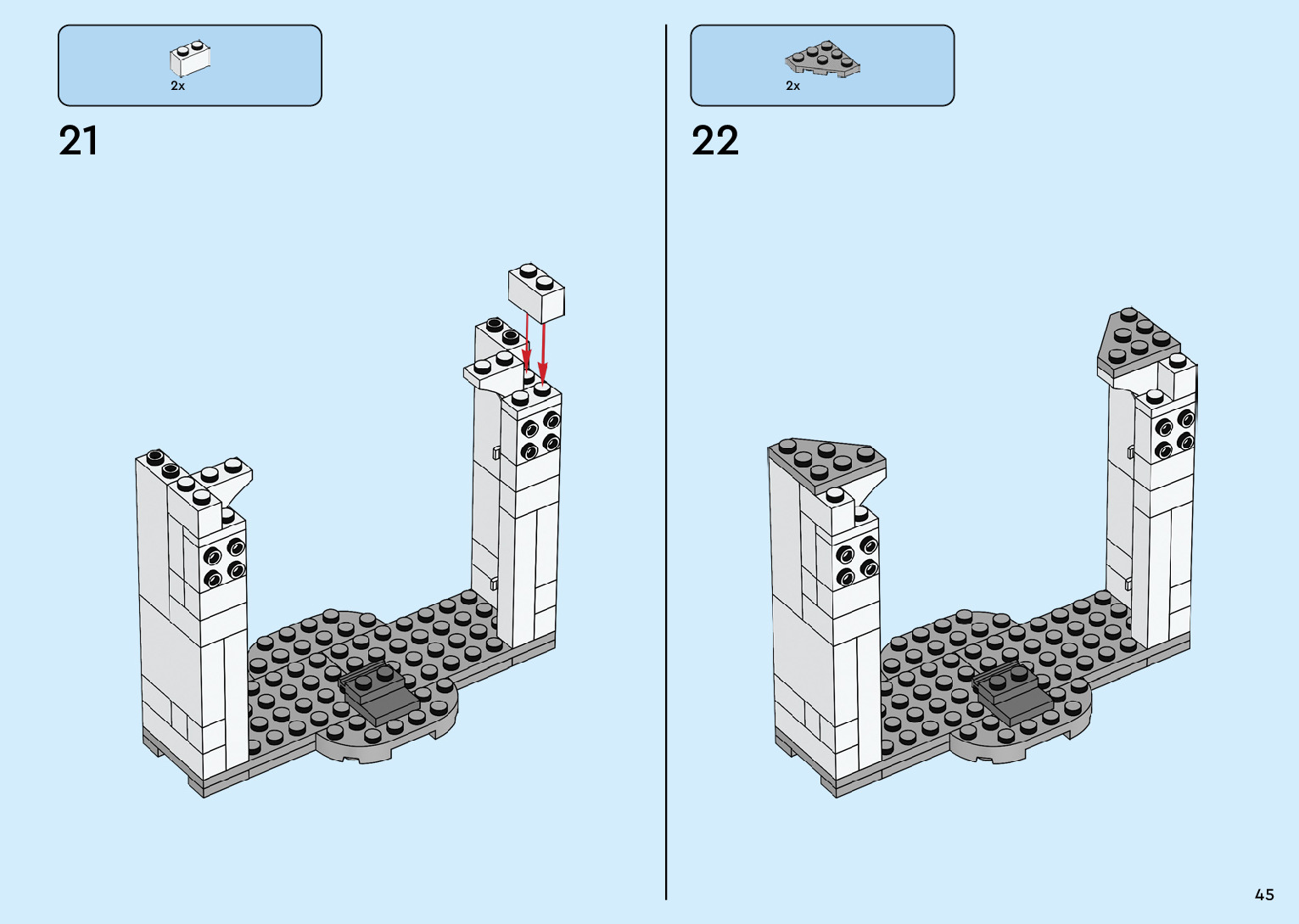 2x

21

2x

22

45