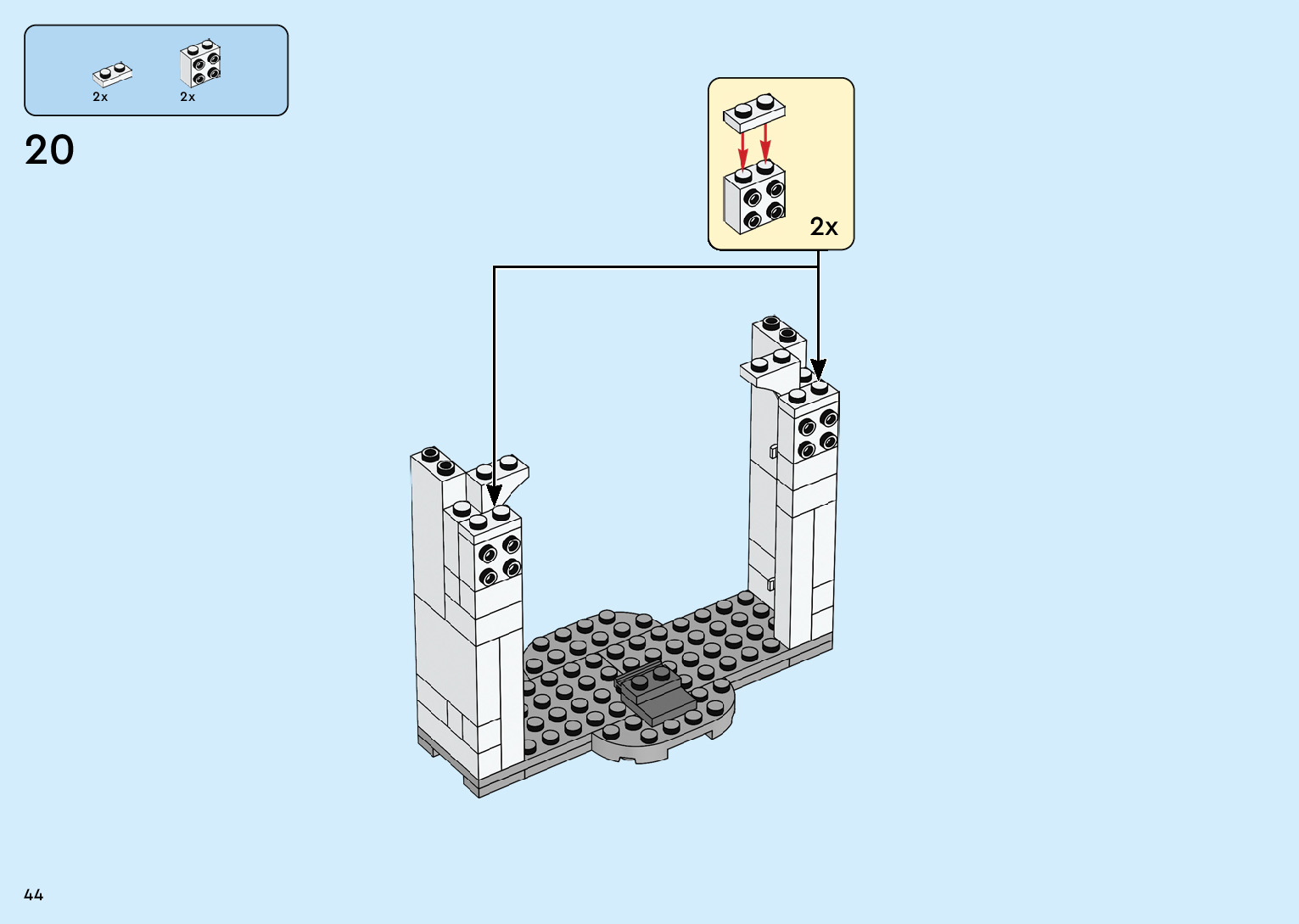 2x
2x

20

2x

44