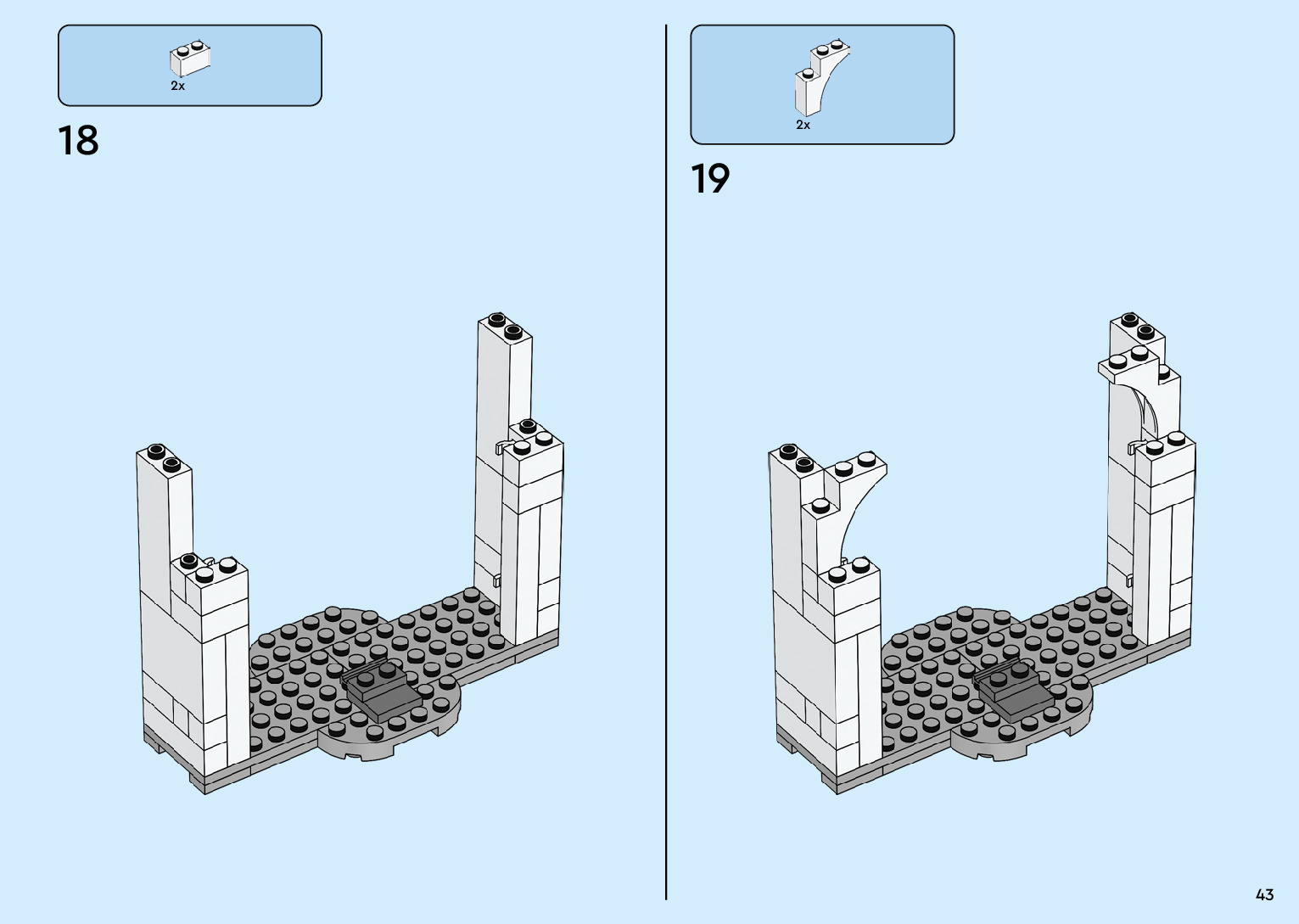 2x

18

2x

19

43