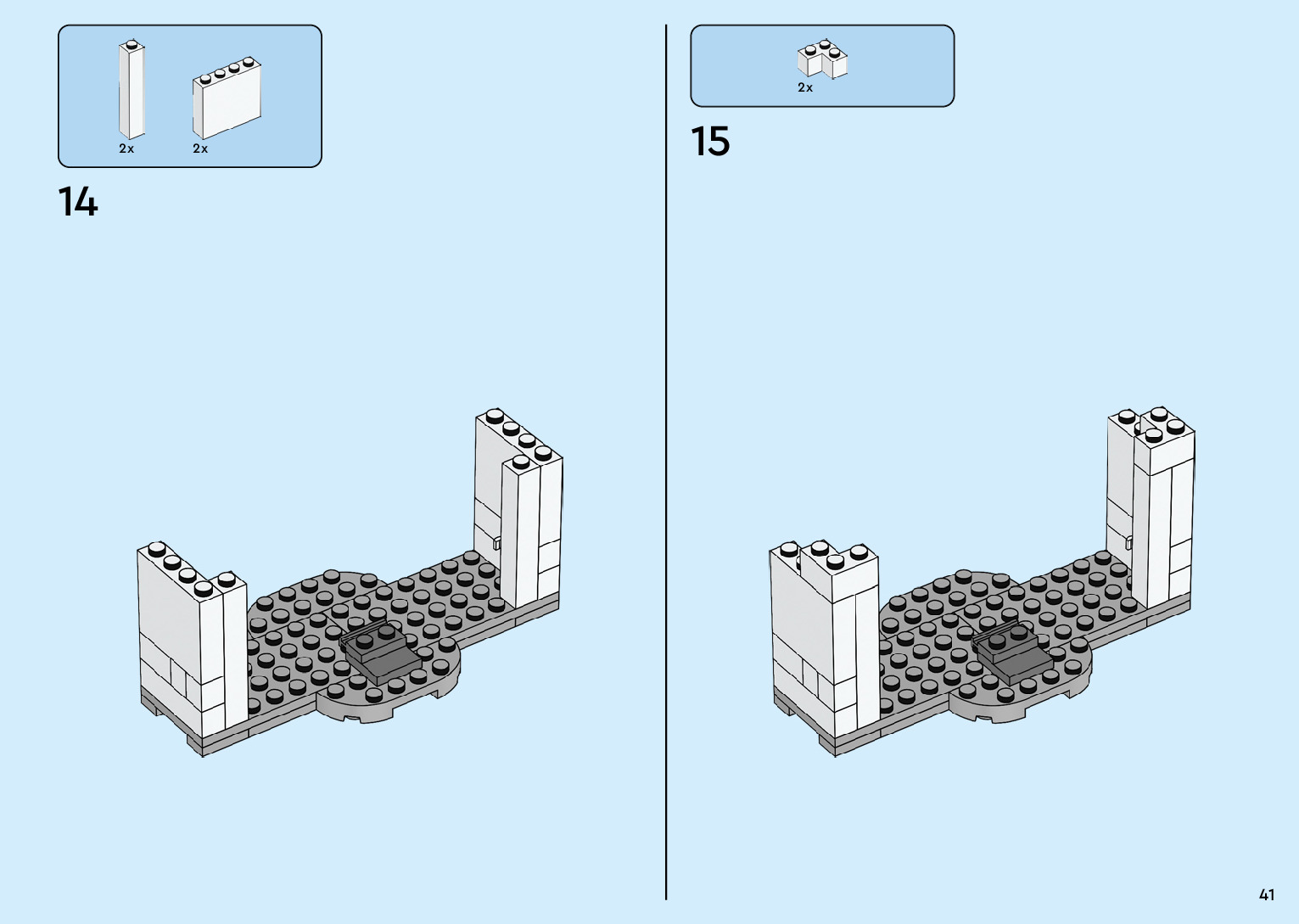 2x 2x

14

2x

15

41