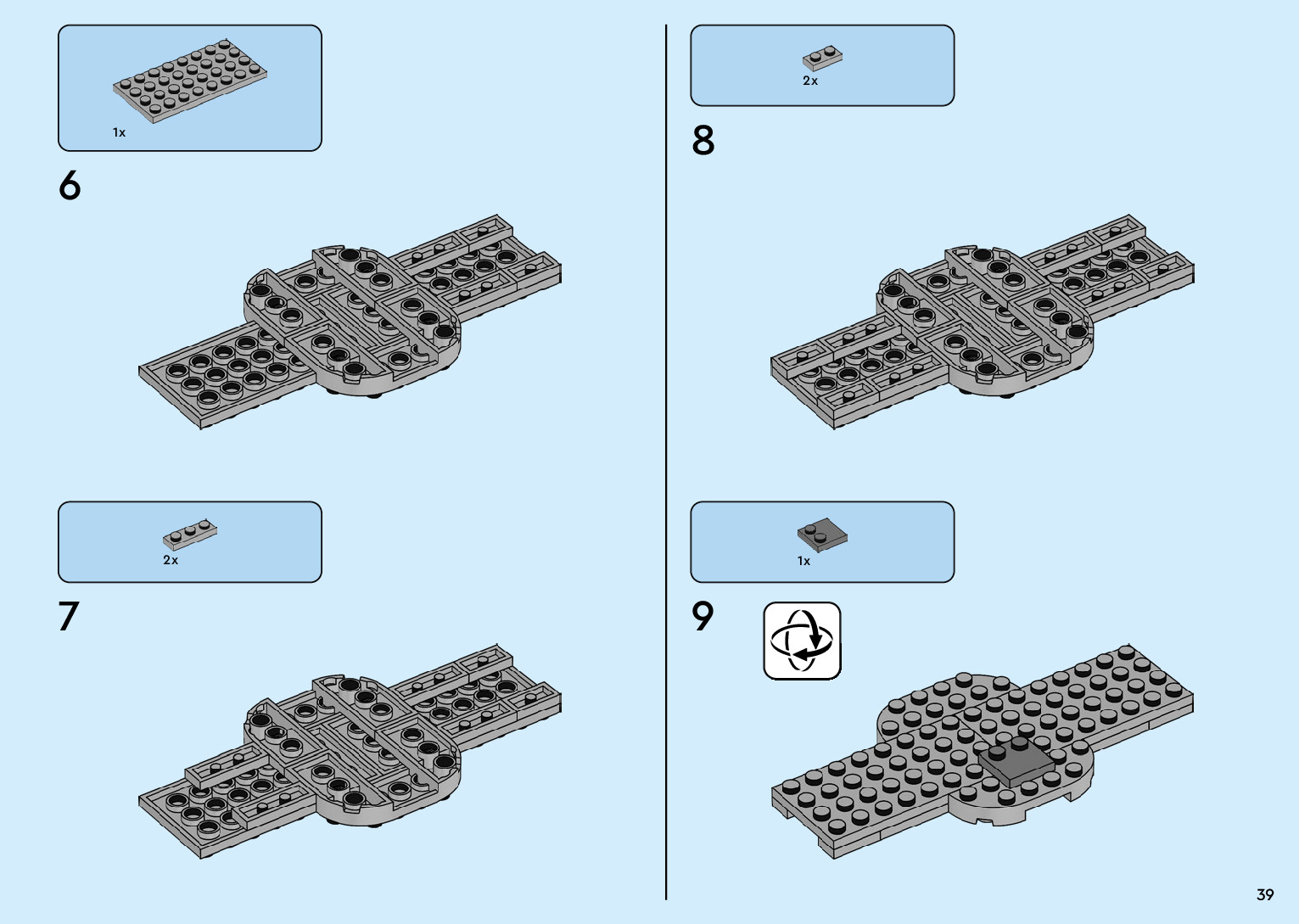 1x

6

2x

7

2x

8

1x

9

39