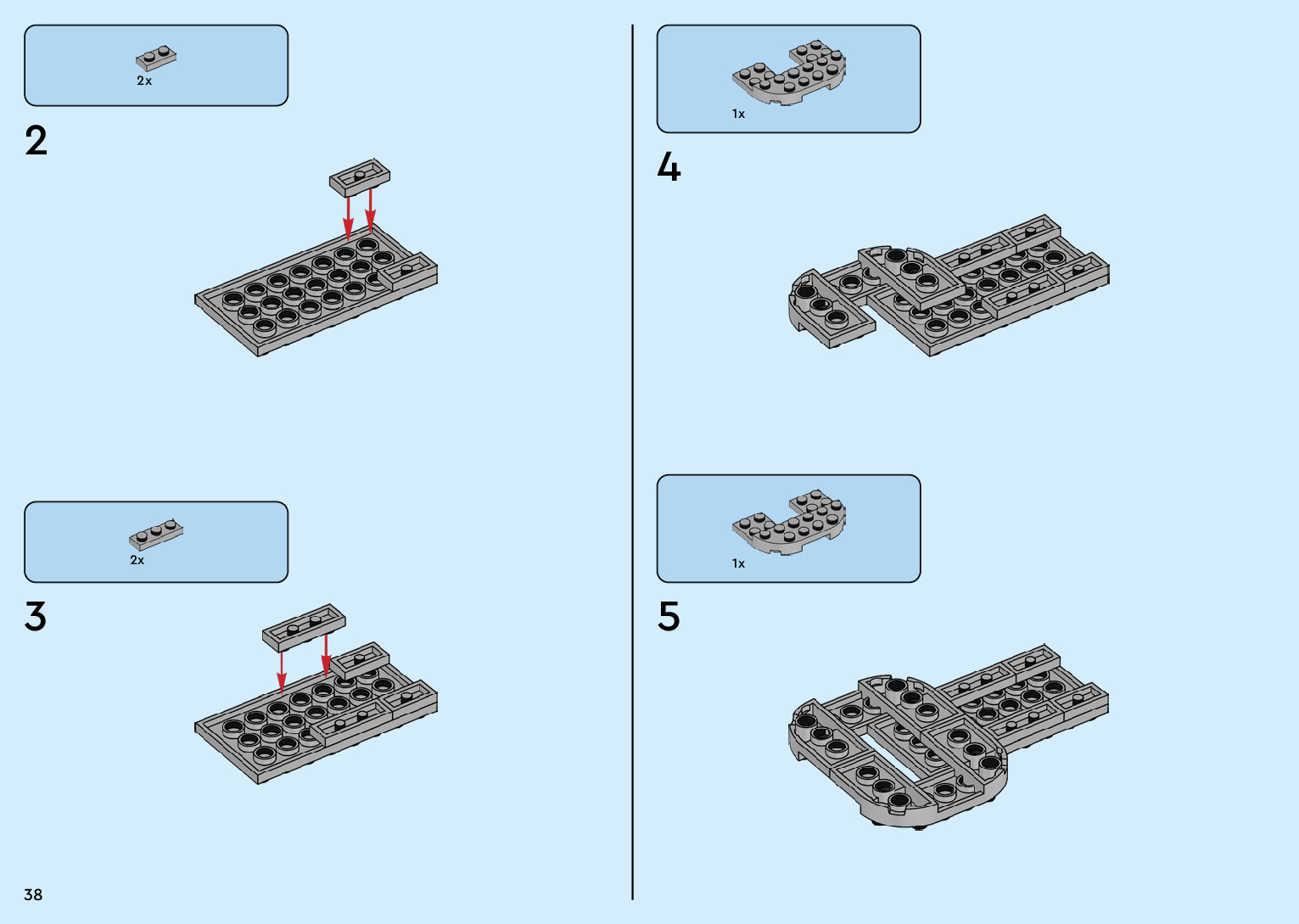 2x

2

2x

3

1x

4

1x

5

38