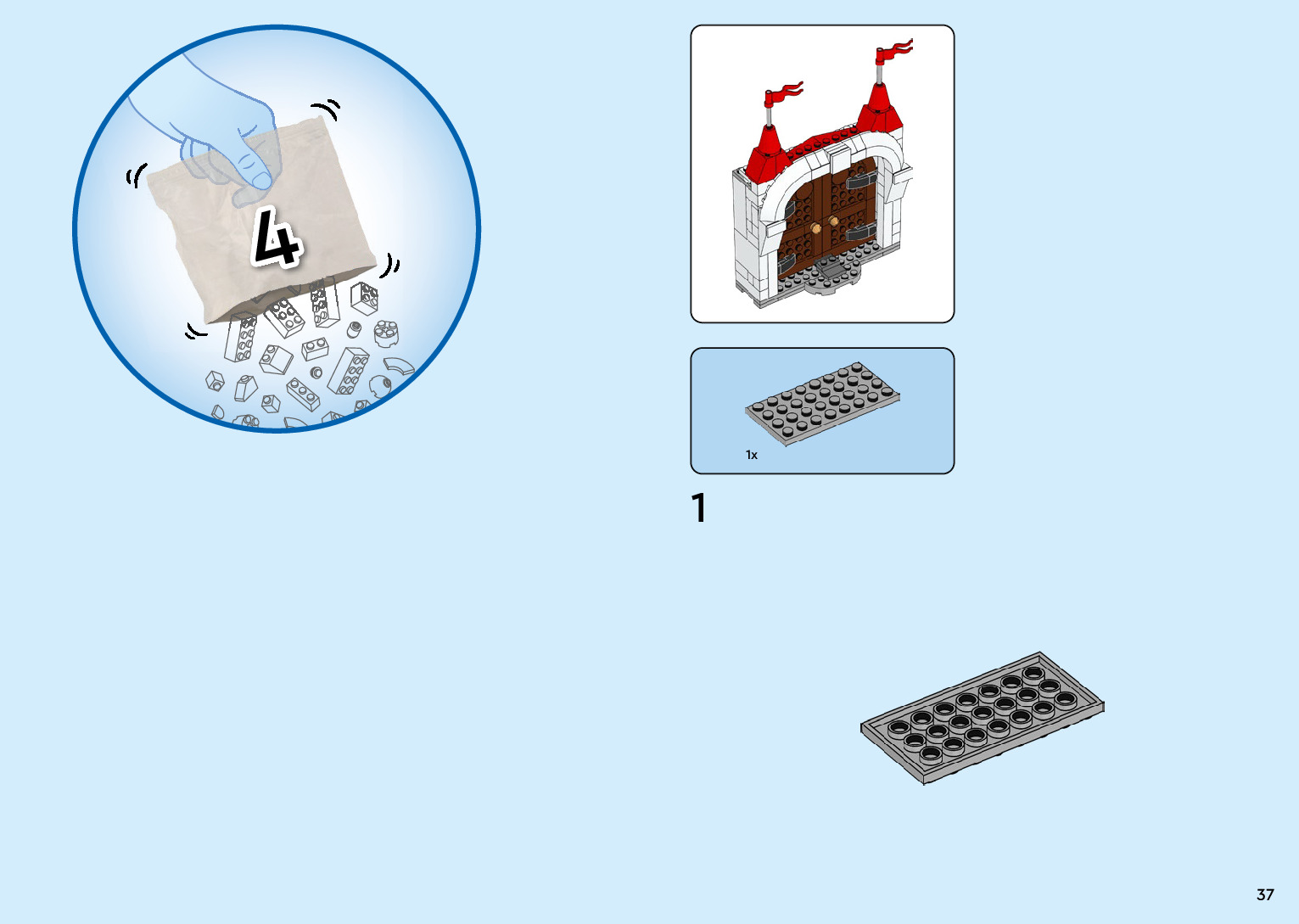 4

1x

1

37