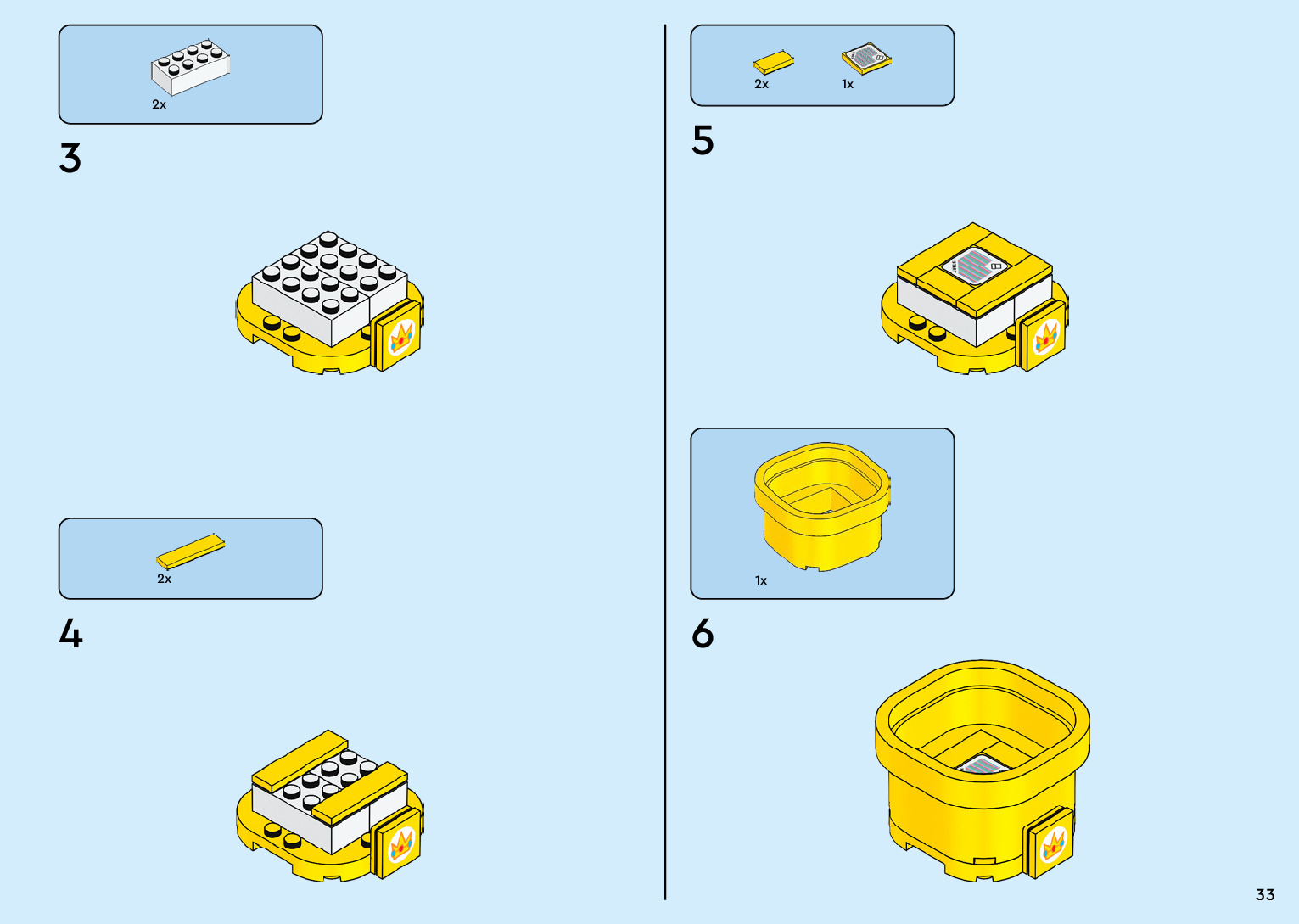 2x

3

2x

4

2x 1x

5

1x

6

33