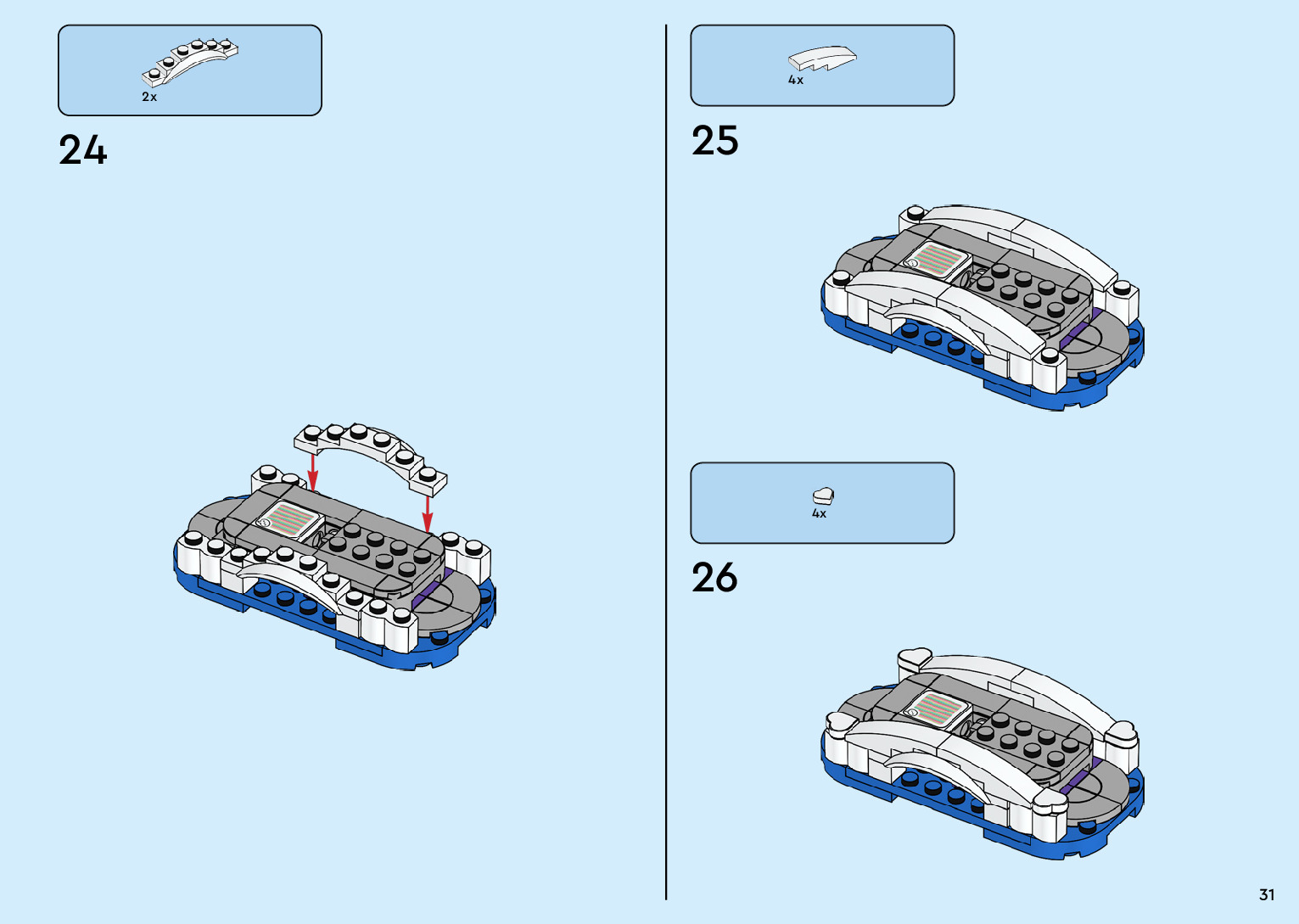 2x

24

4x

25

4x

26

31