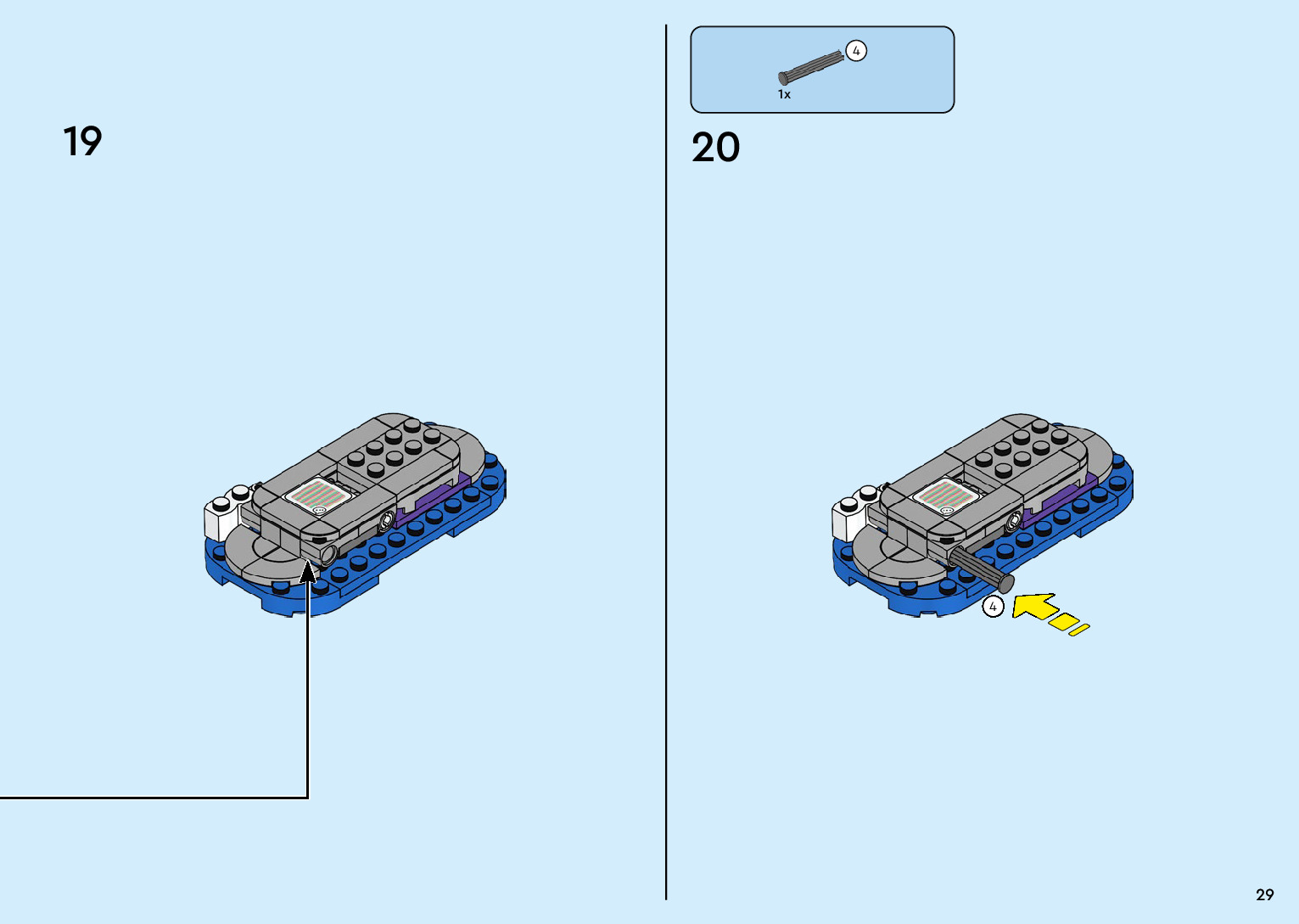 19

4
1x

20

4

29