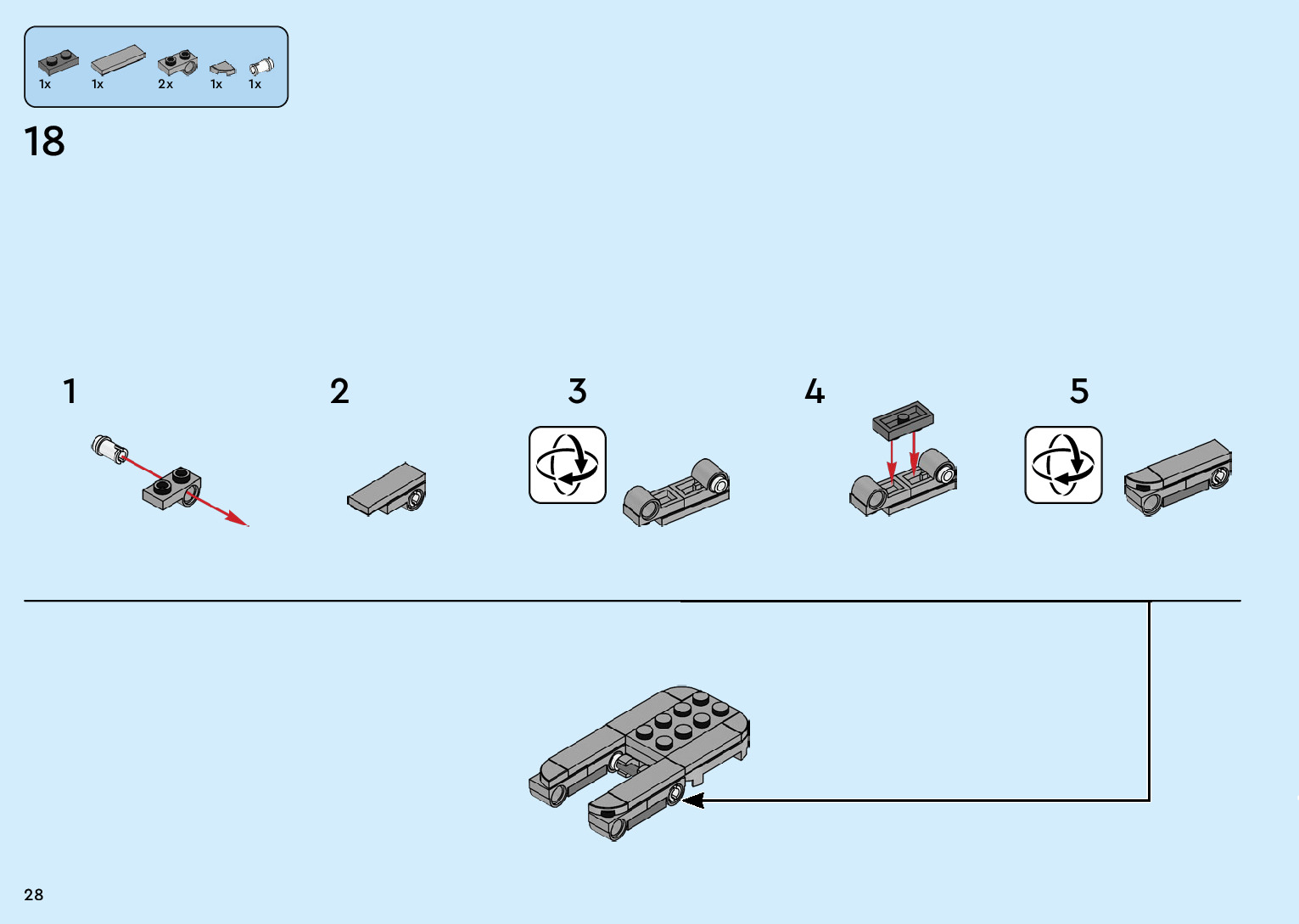 1x 1x 2x 1x 1x

18

1

2

3

4

5

28