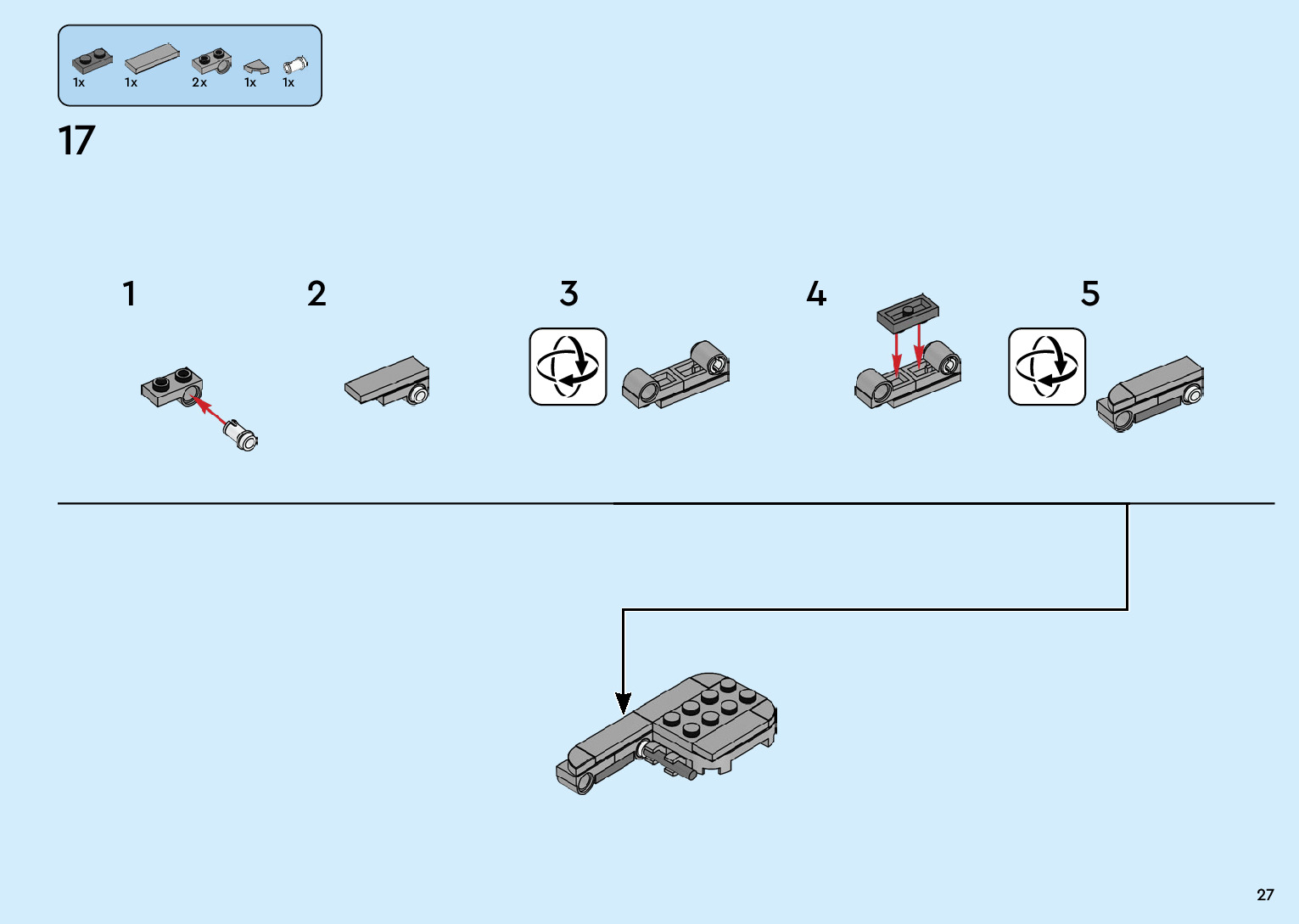 1x 1x 2x 1x 1x

17

1

2

3

4

5

27