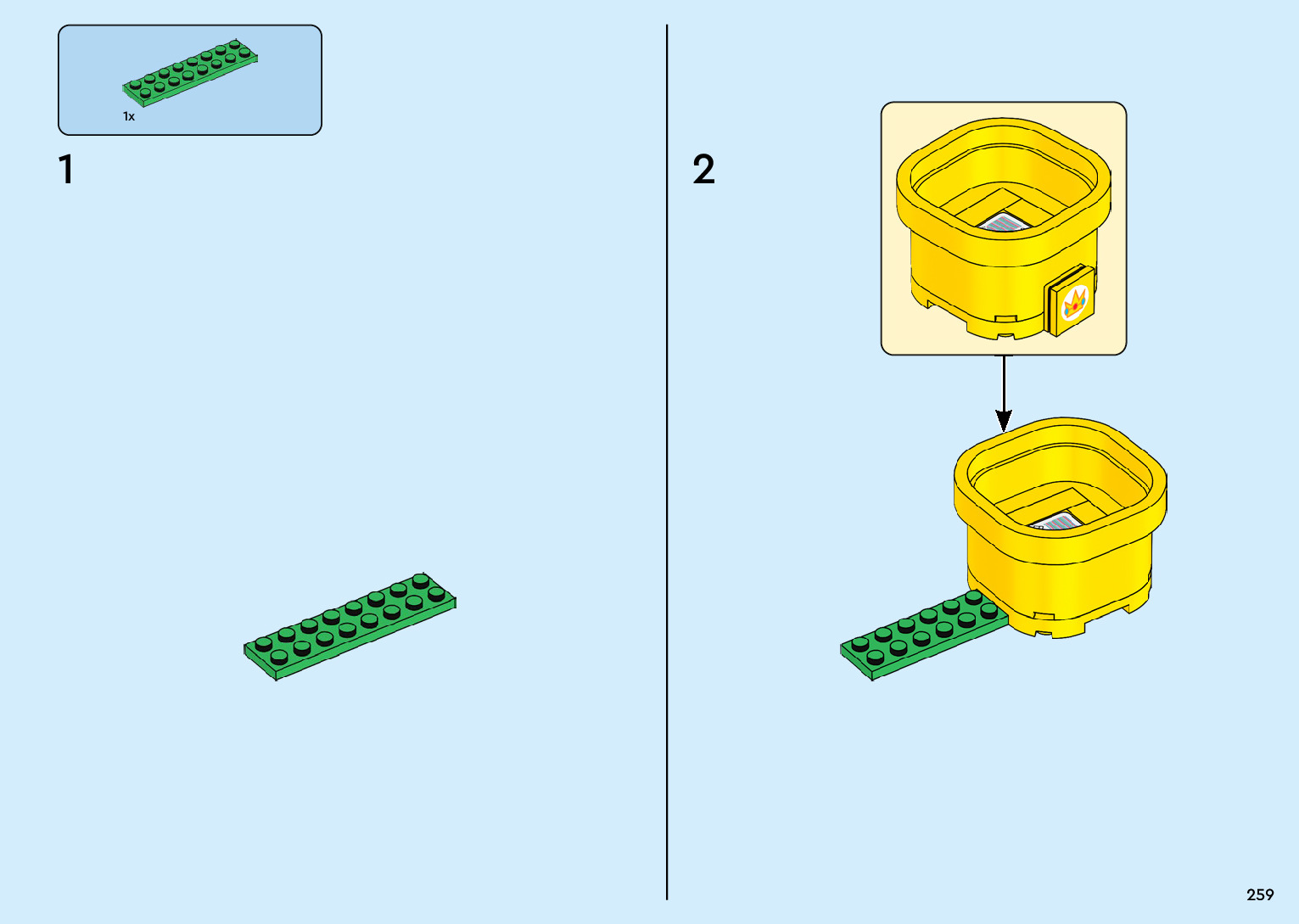 1x

1

2

259