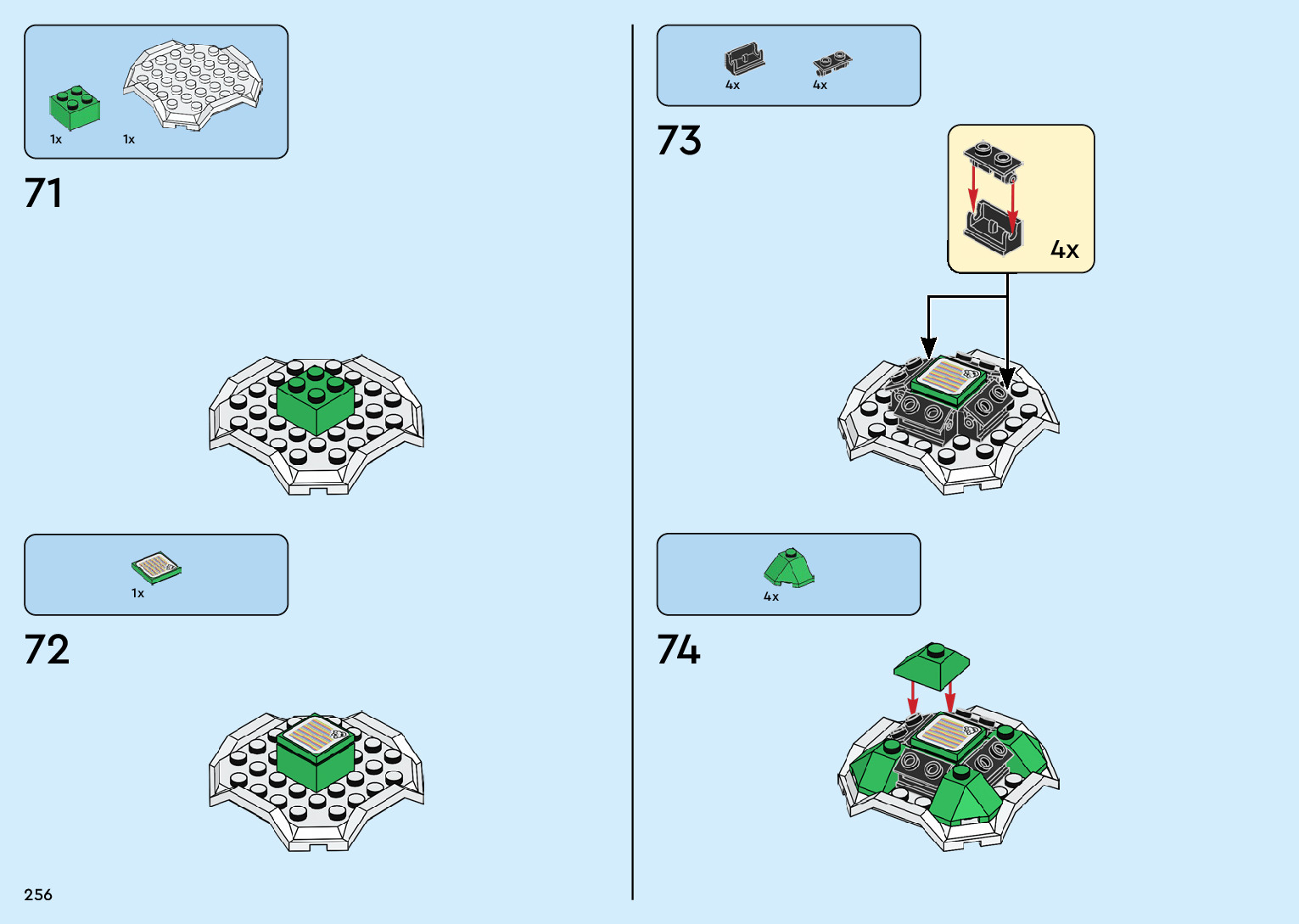 1x 1x

71

1x

72

256

4x 4x

73

4x

4x

74