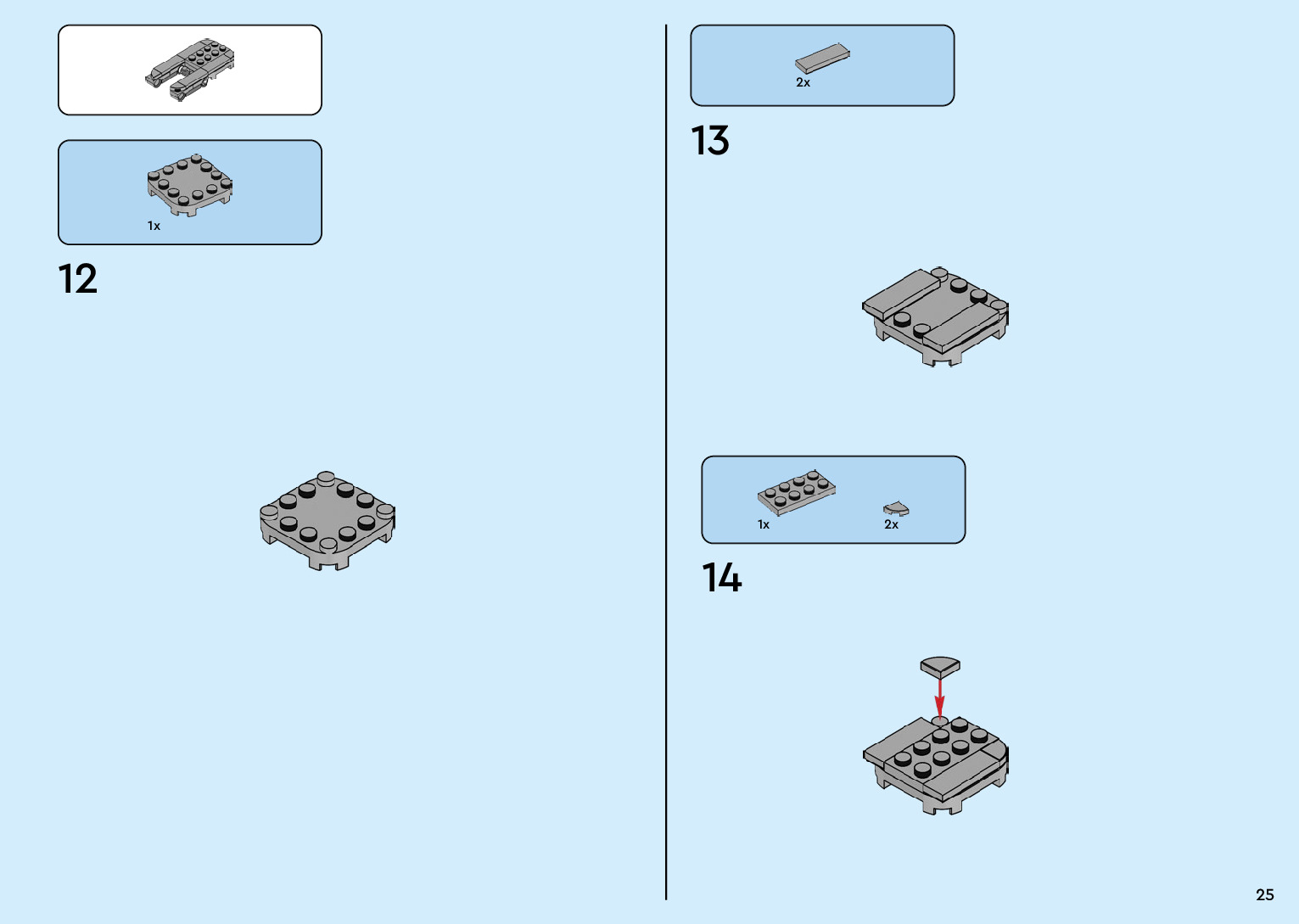 1x

12

2x

13

1x

2x

14

25