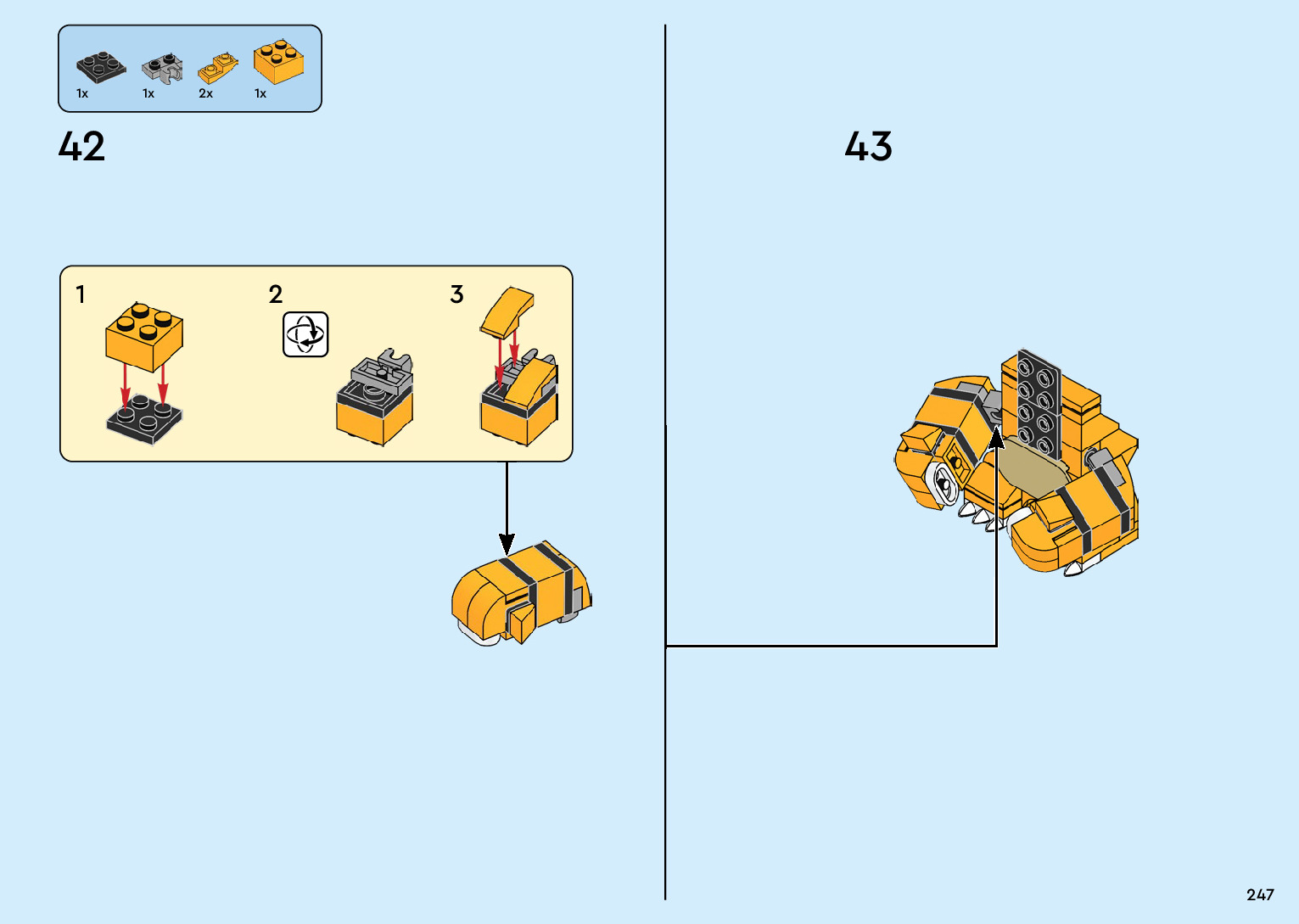 1x 1x 2x 1x

42

1

2

3

43

247