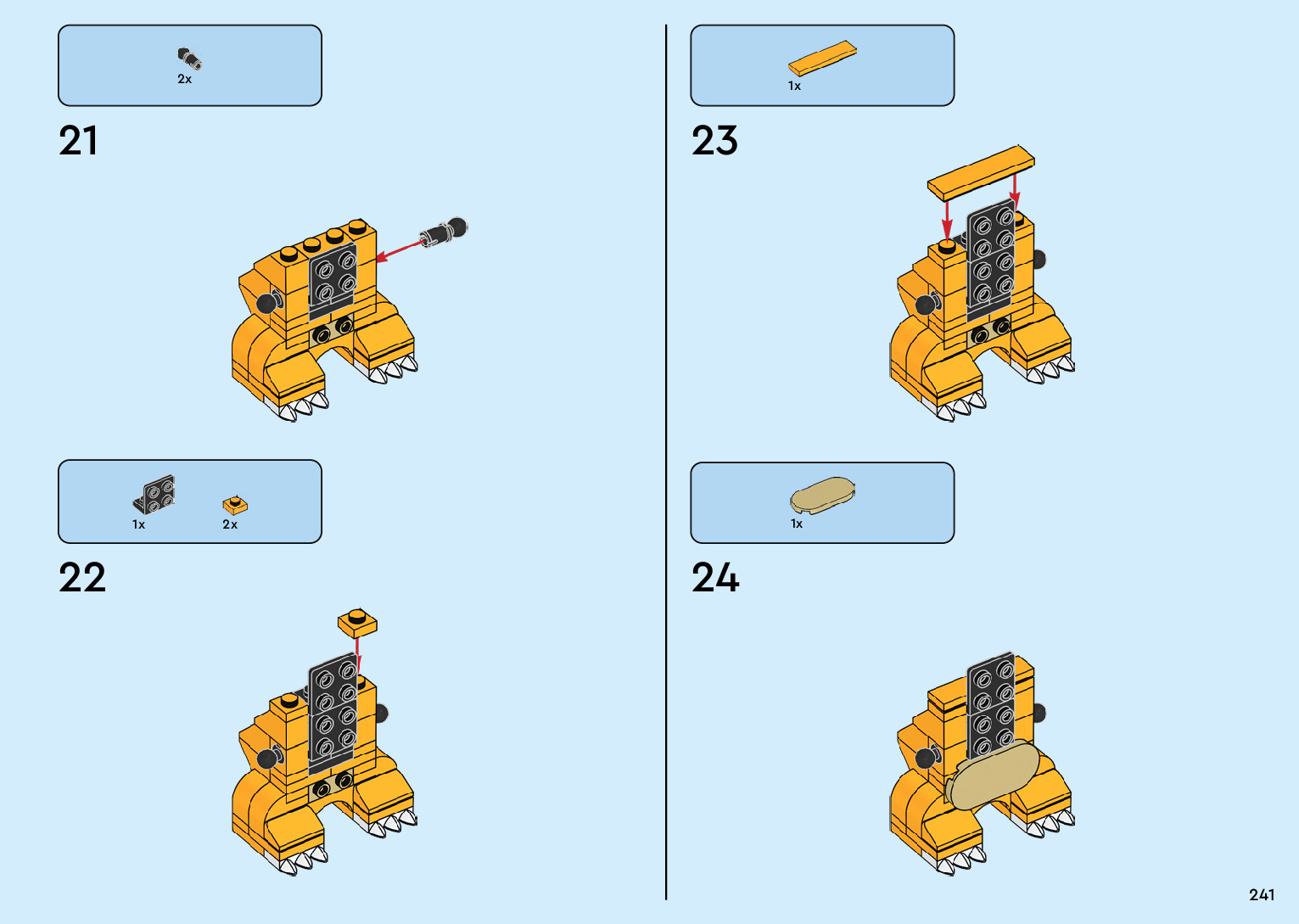 2x

21

1x 2x

22

1x

23

1x

24

241