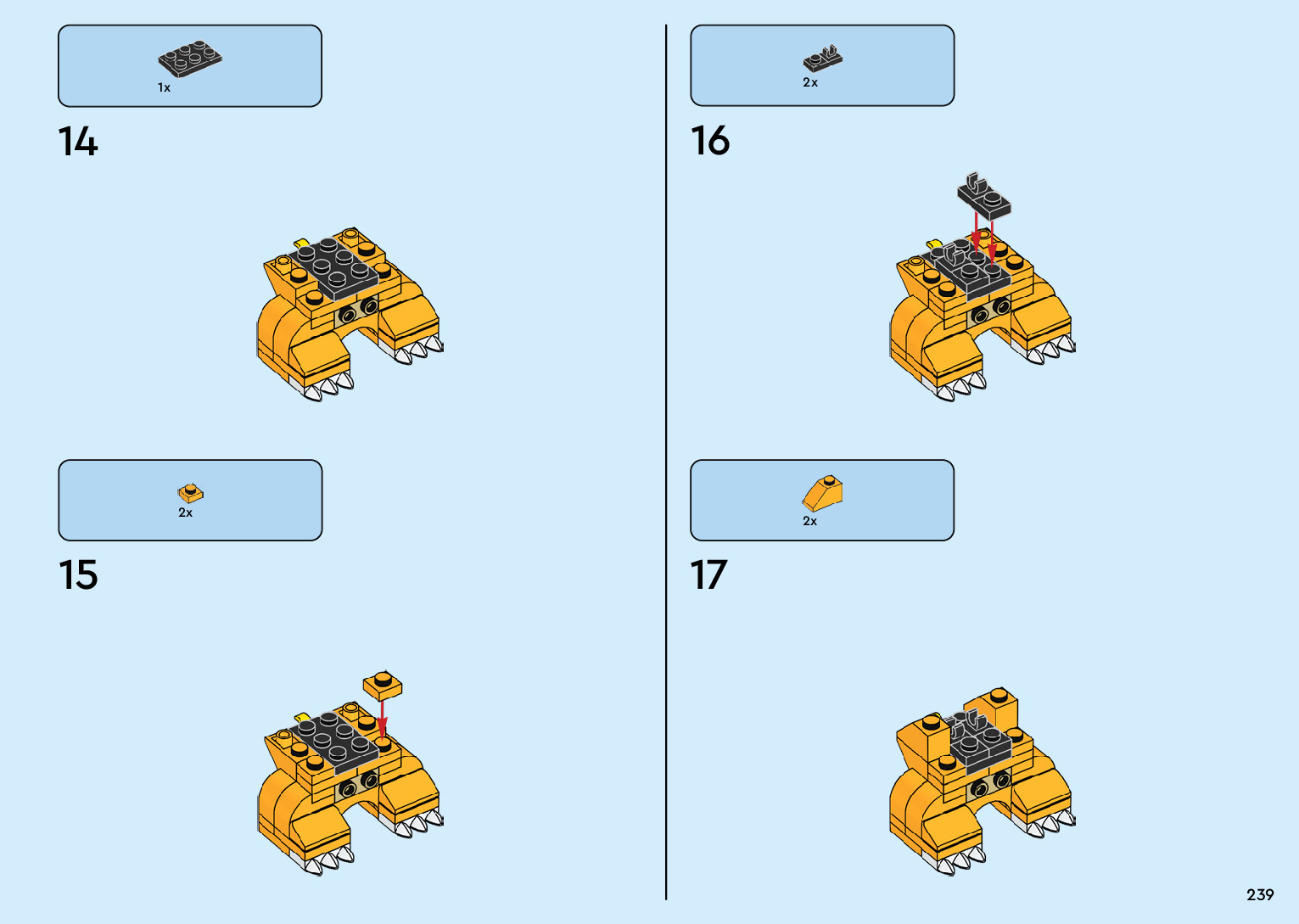 1x

14

2x

15

2x

16

2x

17

239