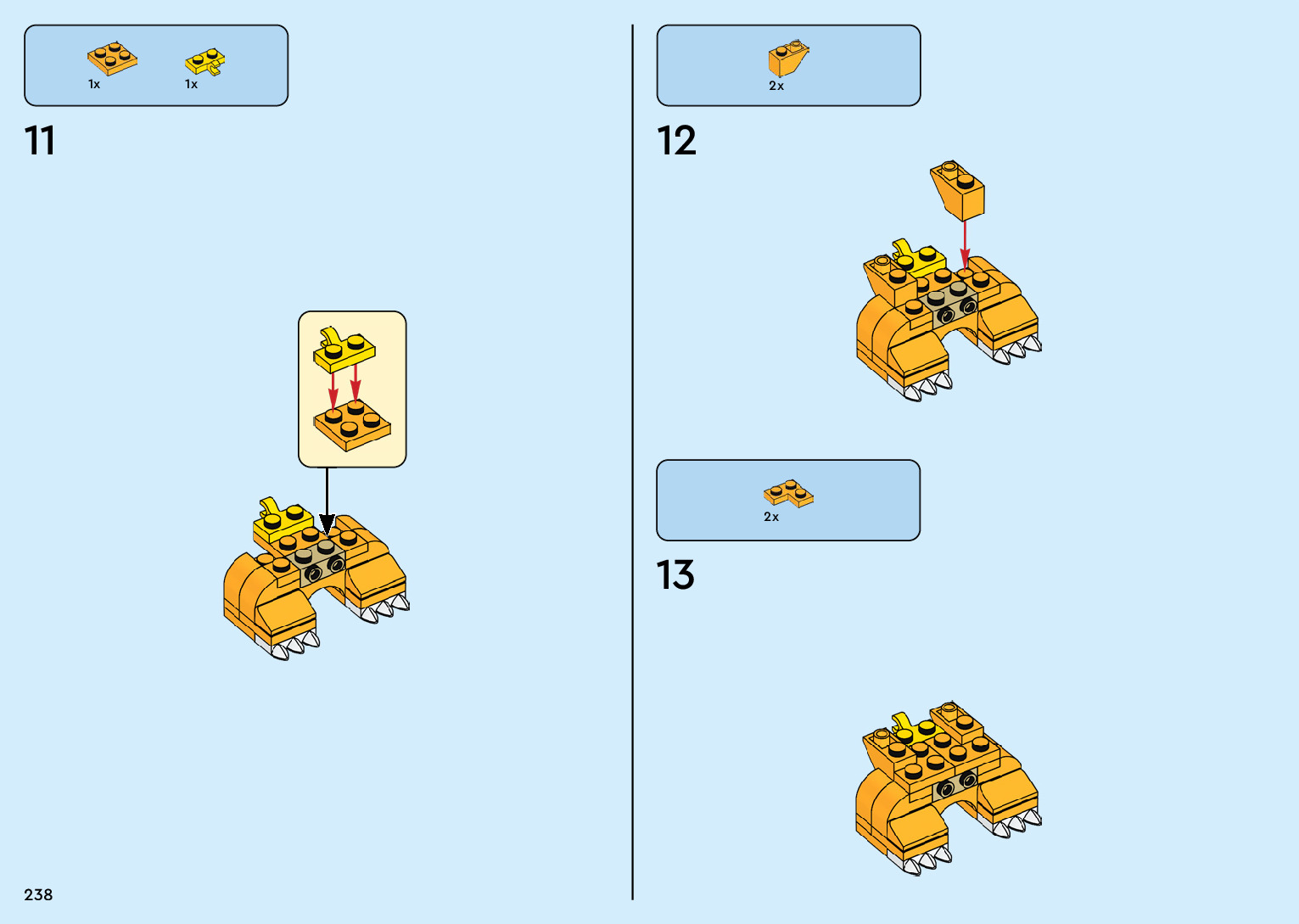 1x 1x

11

2x

12

2x

13

238