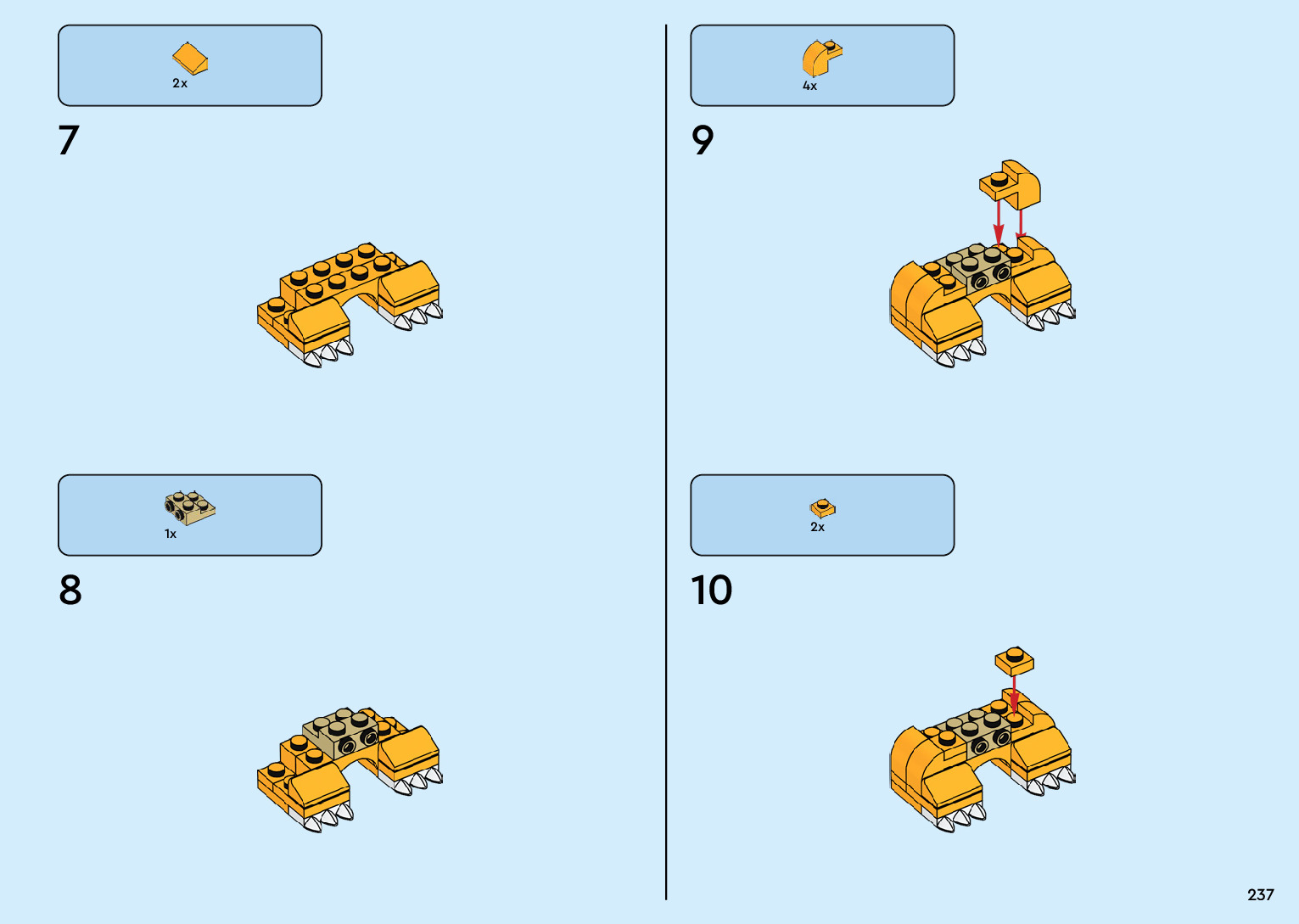 2x

7

1x

8

4x

9

2x

10

237