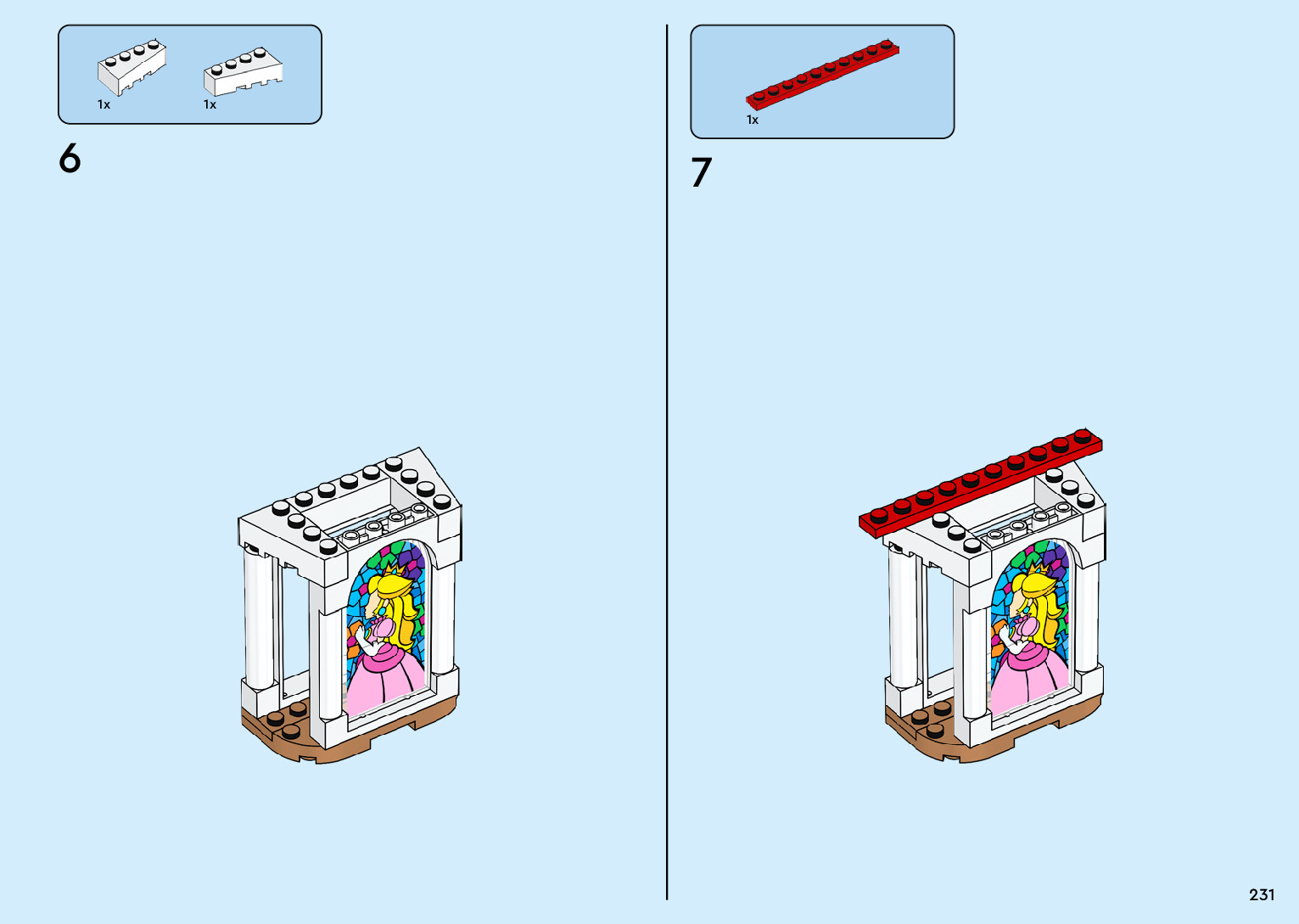 1x 1x

6

1x

7

231