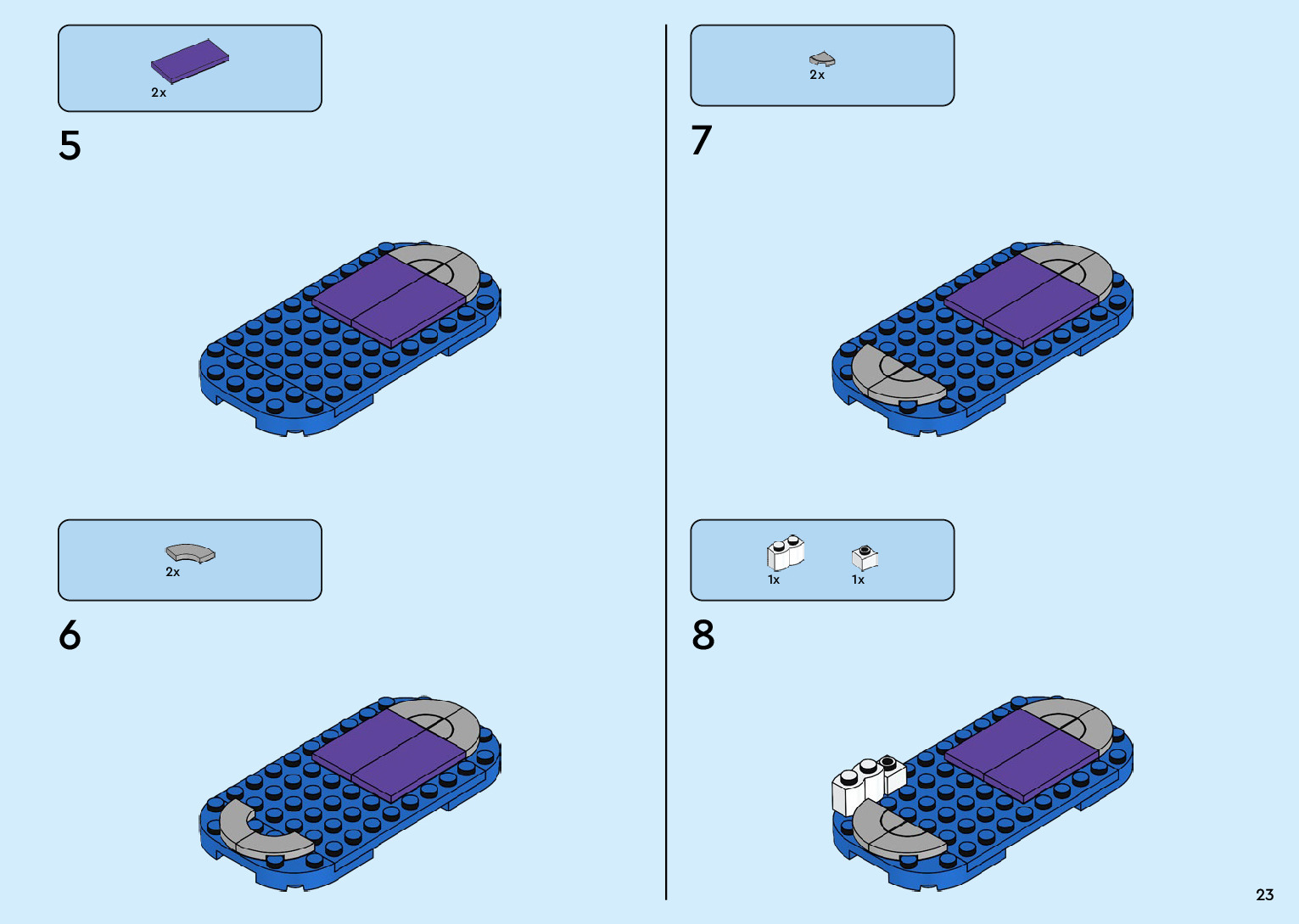 2x

5

2x

6

2x

7

1x 1x

8

23