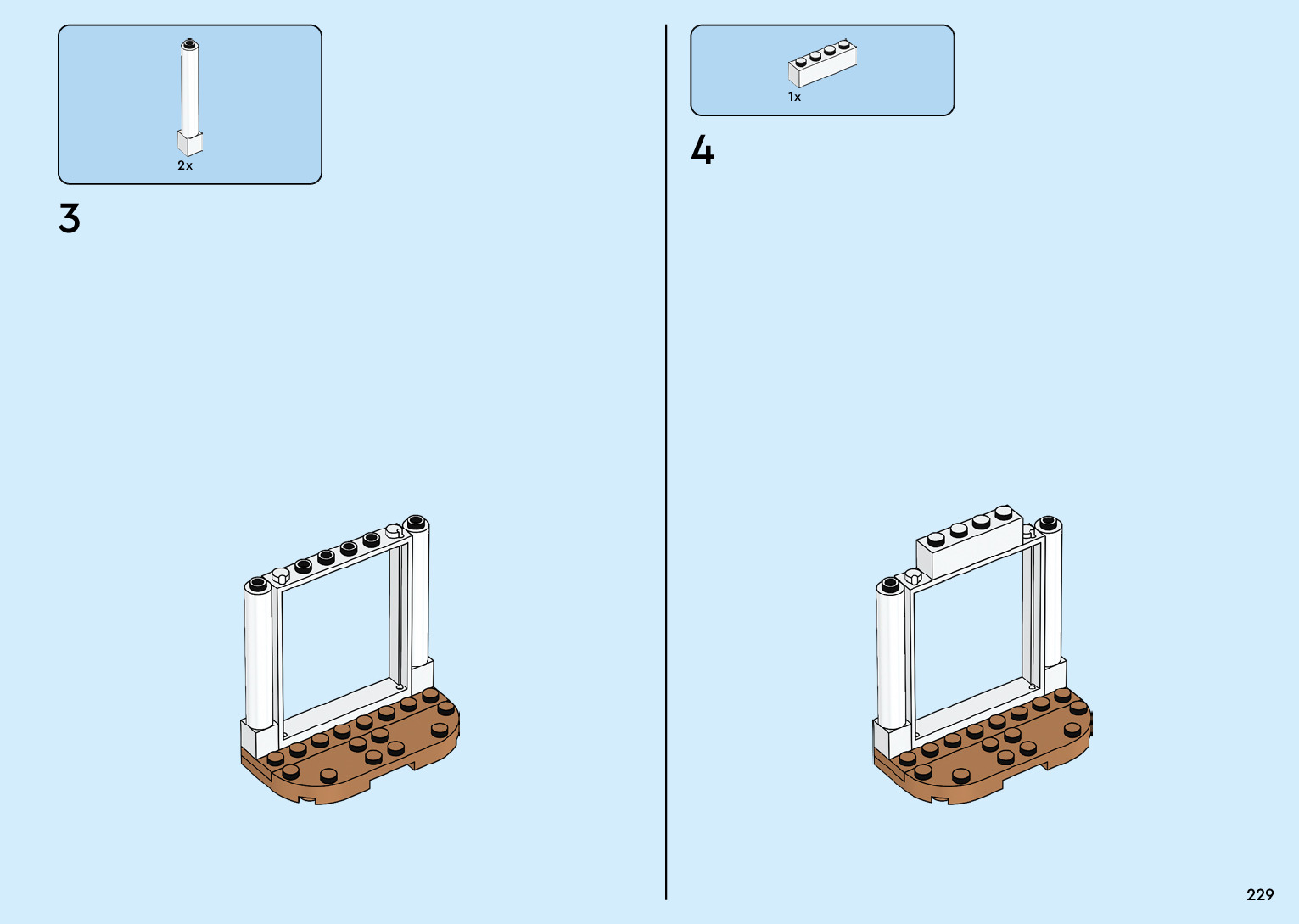 2x

3

1x

4

229