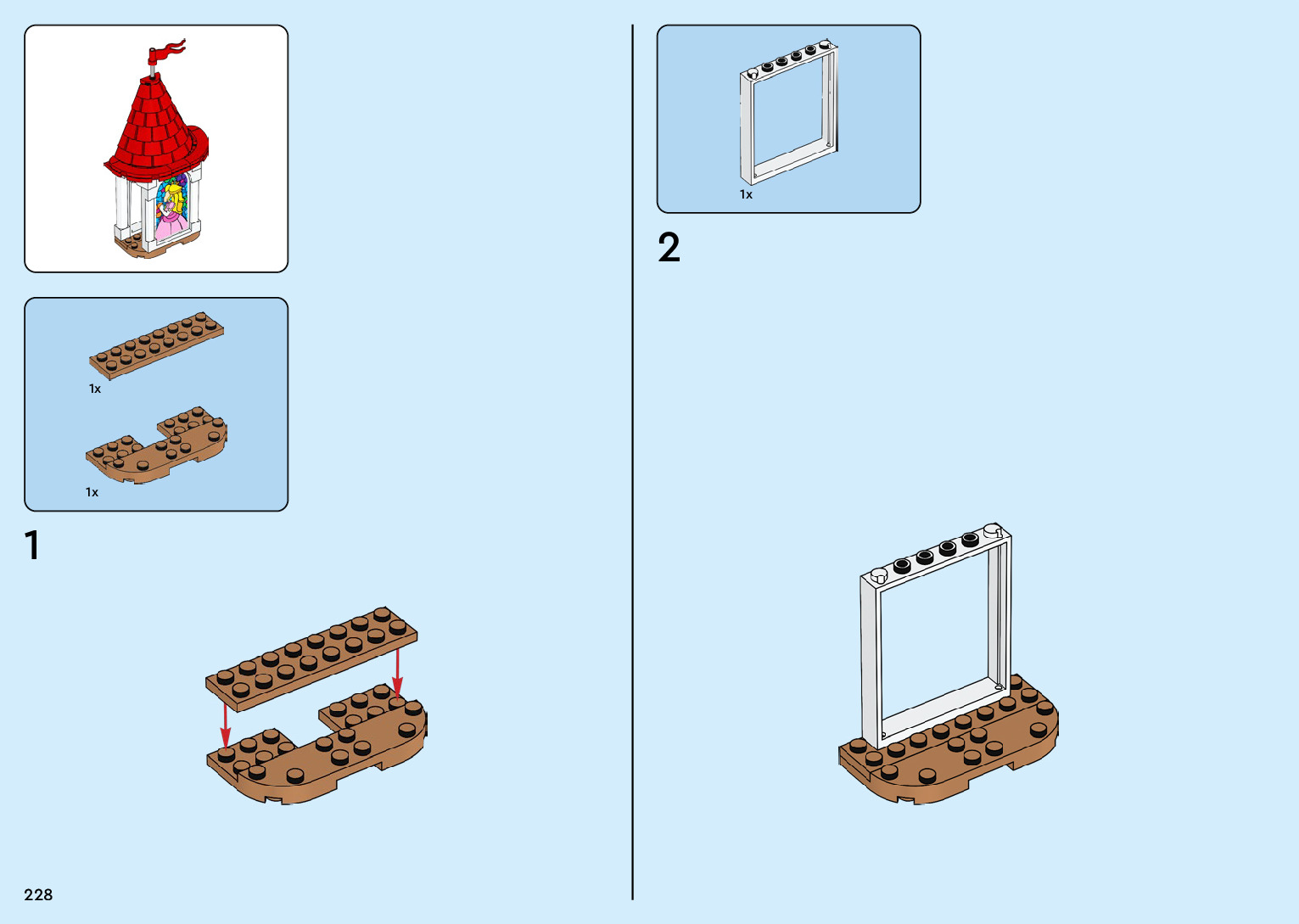 1x

1x

1

228

1x

2