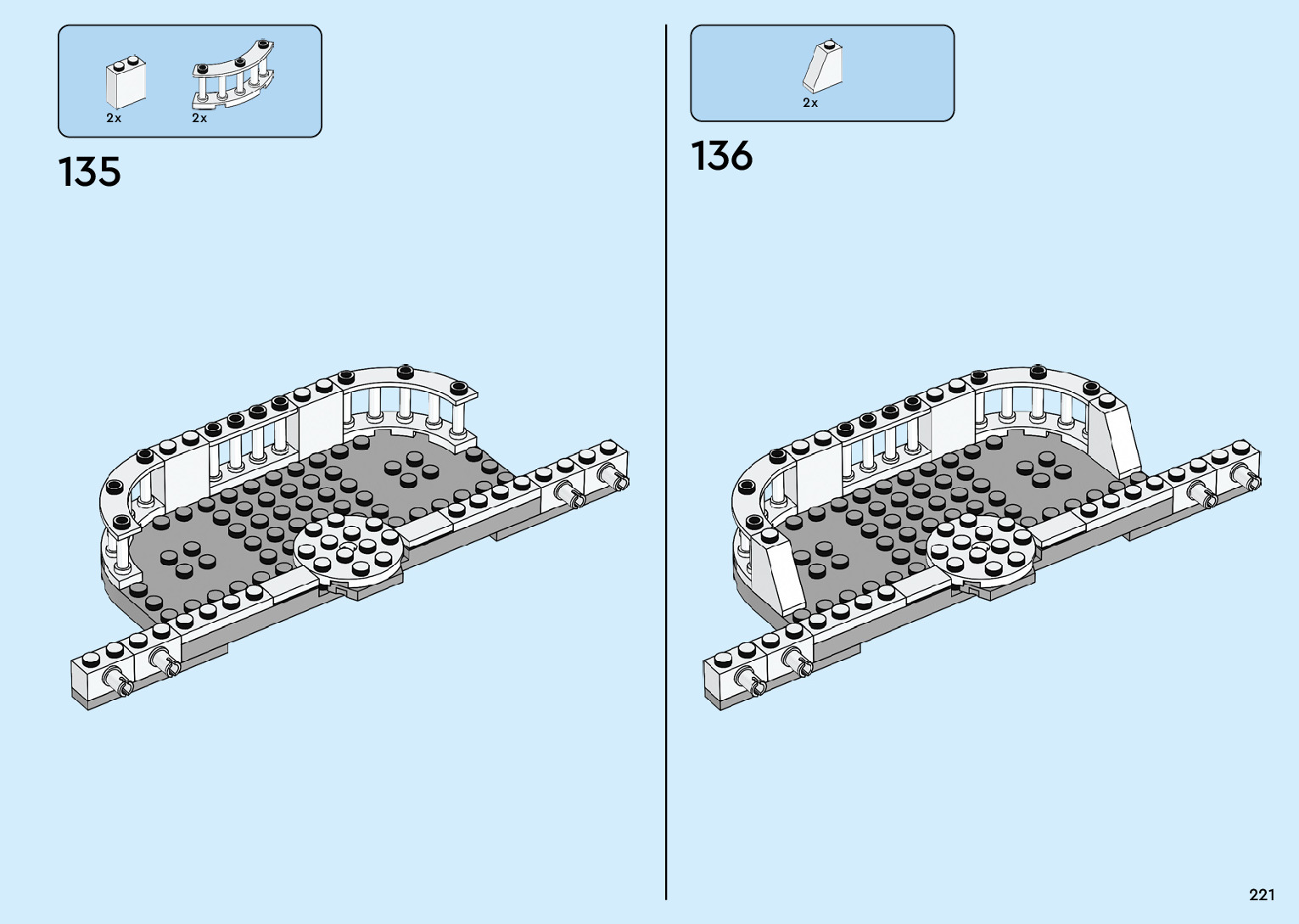 2x 2x

135

2x

136

221