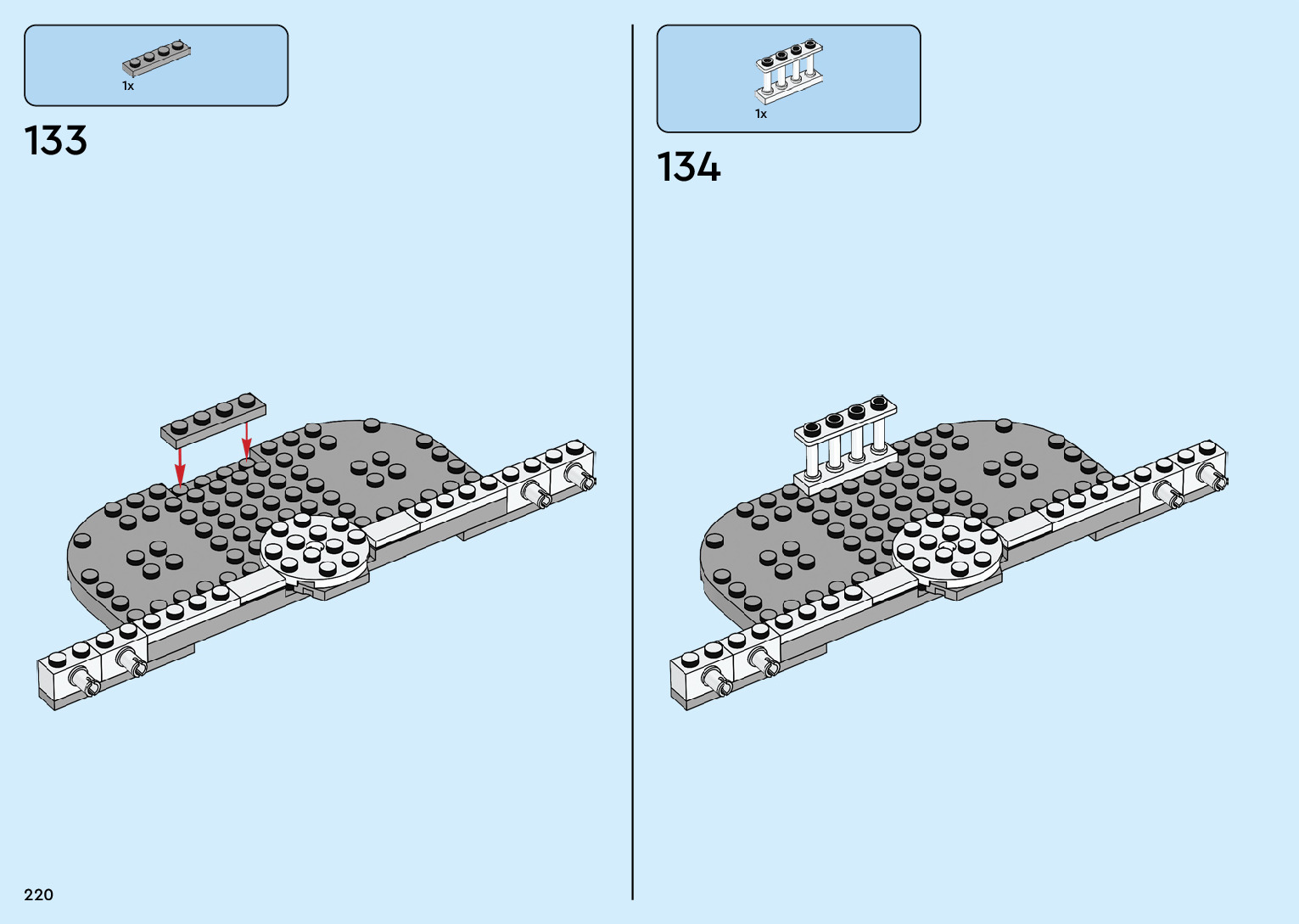 1x

133

1x

134

220