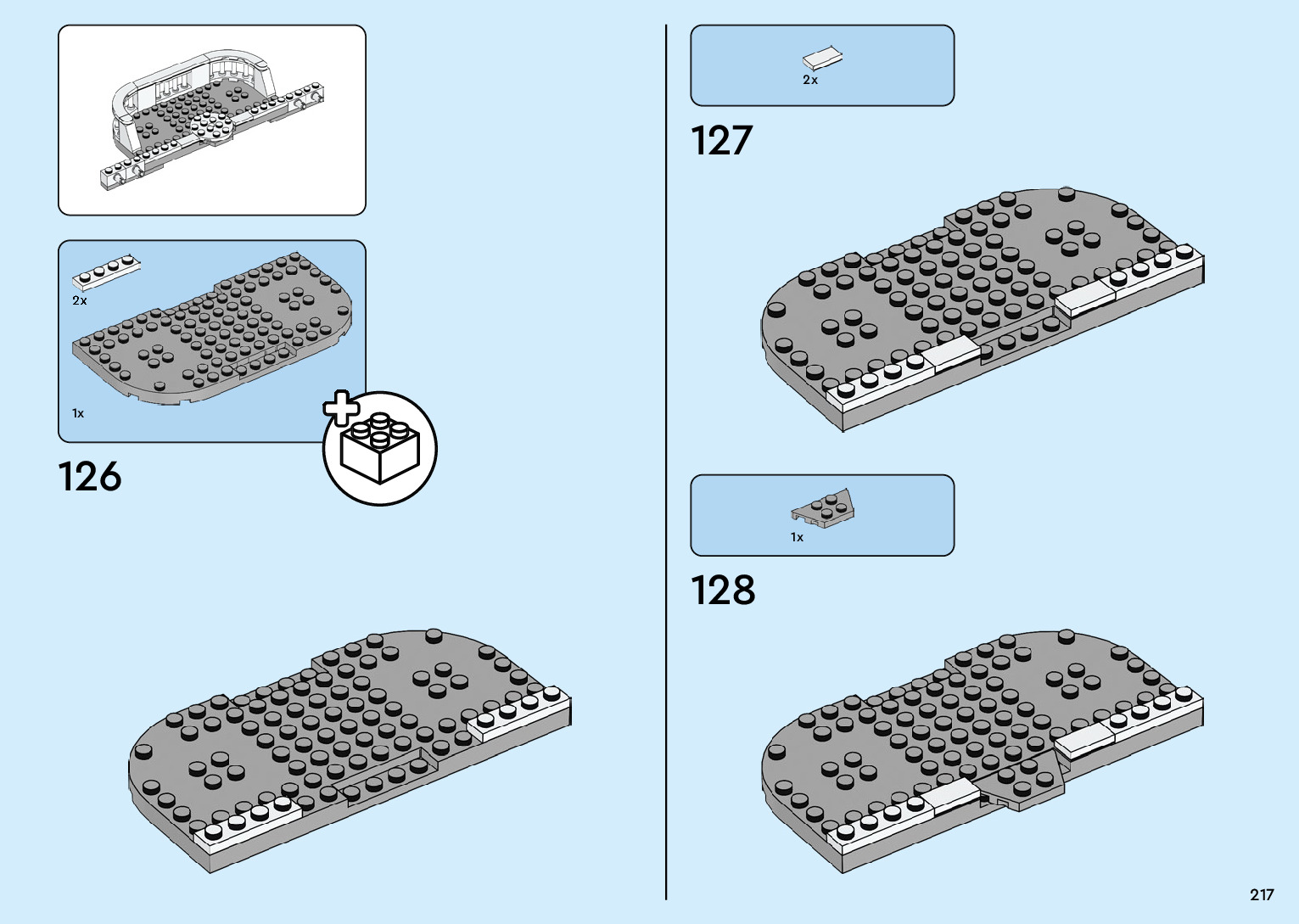 2x

1x

126

2x

127

1x

128

217