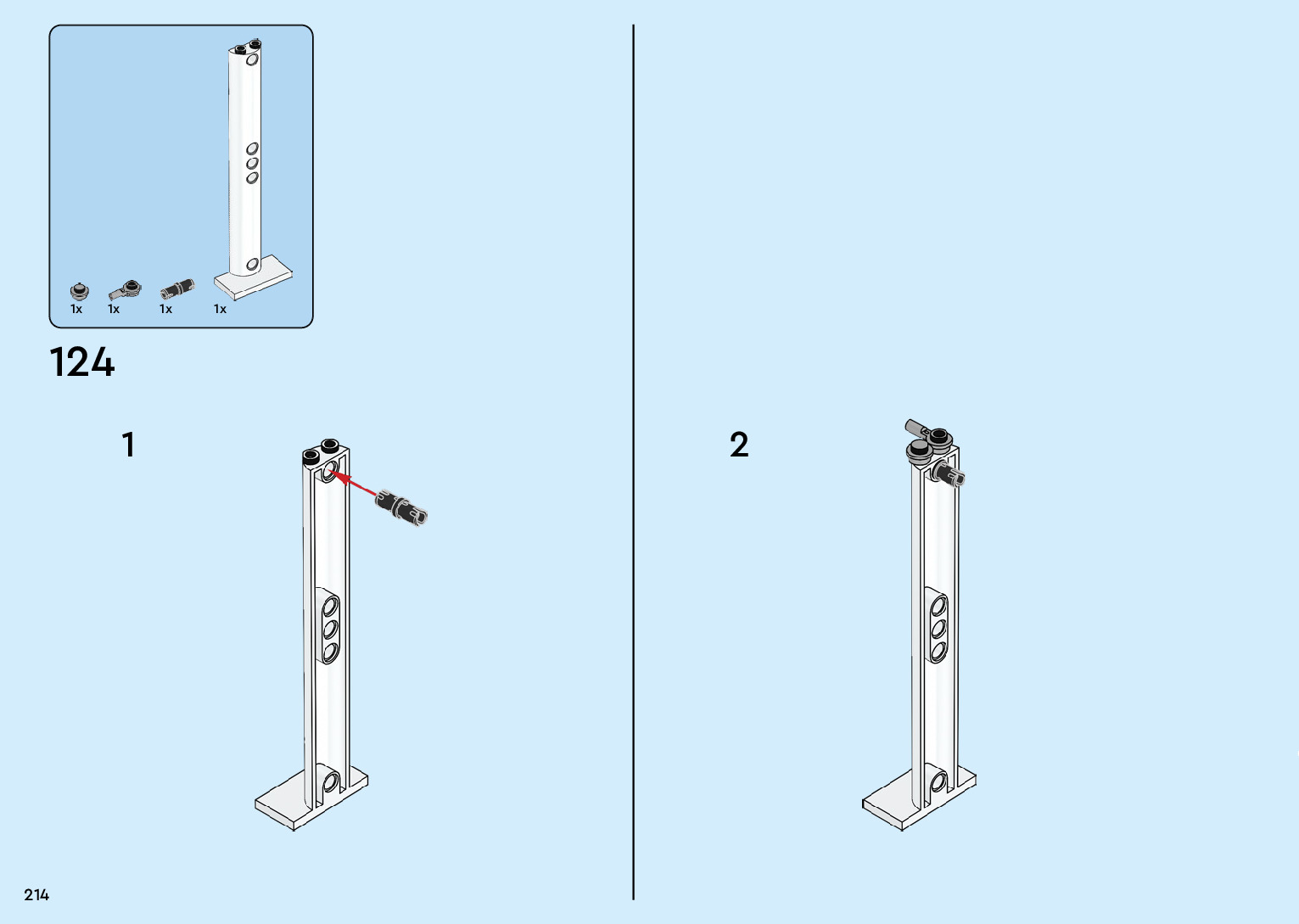 1x 1x 1x 1x

124

1

2

214