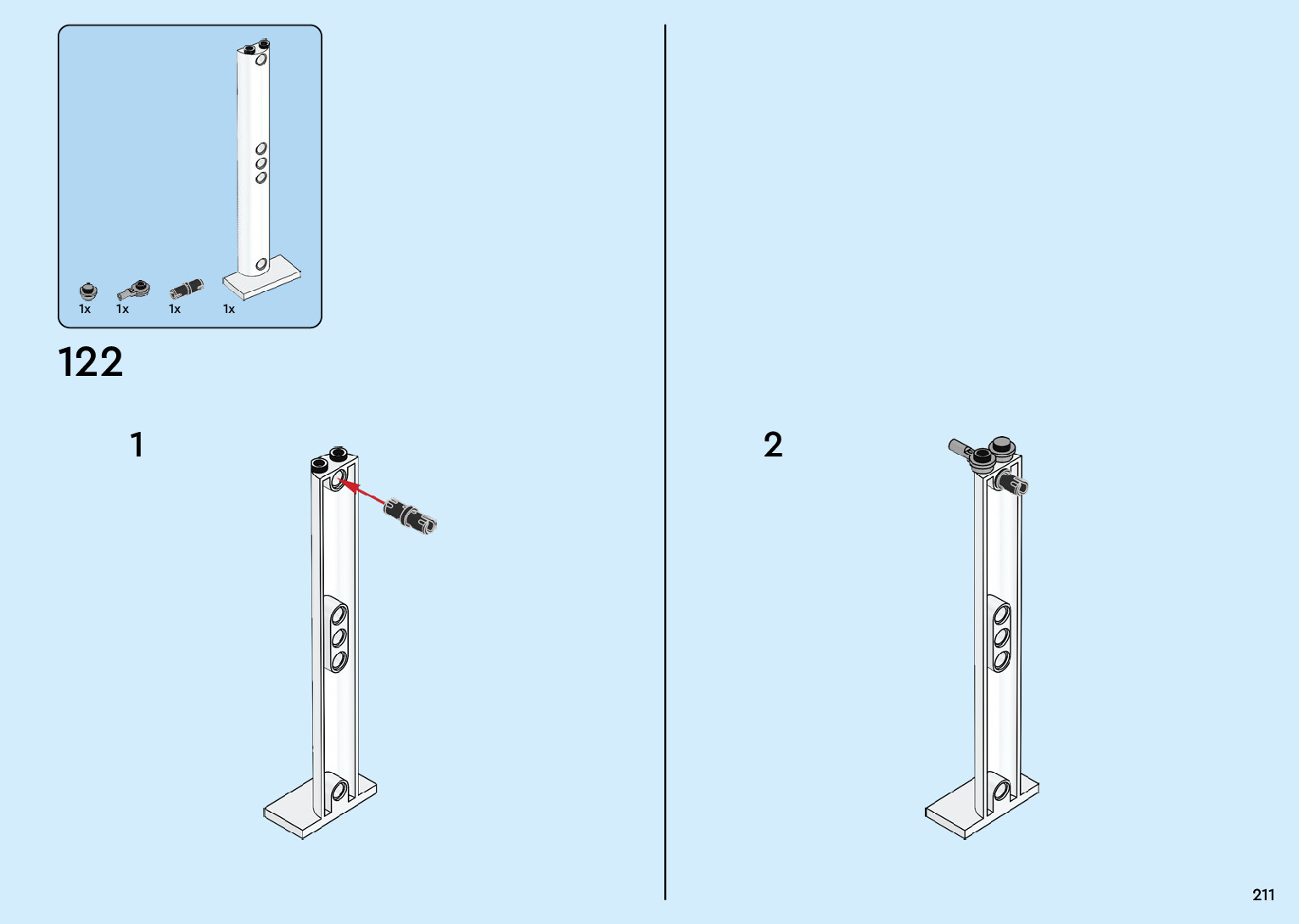 1x 1x 1x 1x

122

1

2

211