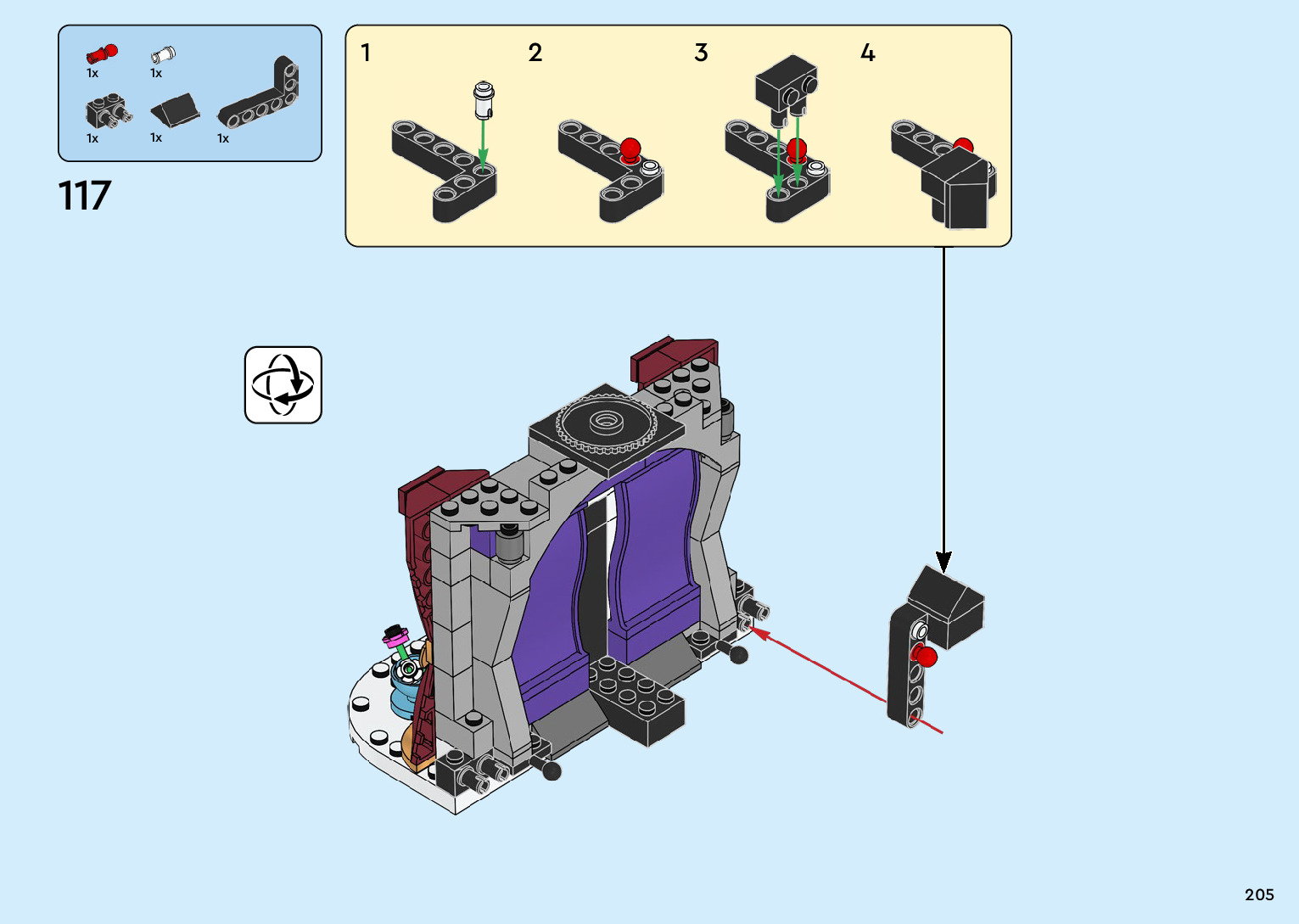 1x
1x
1x
1x
1x

117

1
2
3
4

205