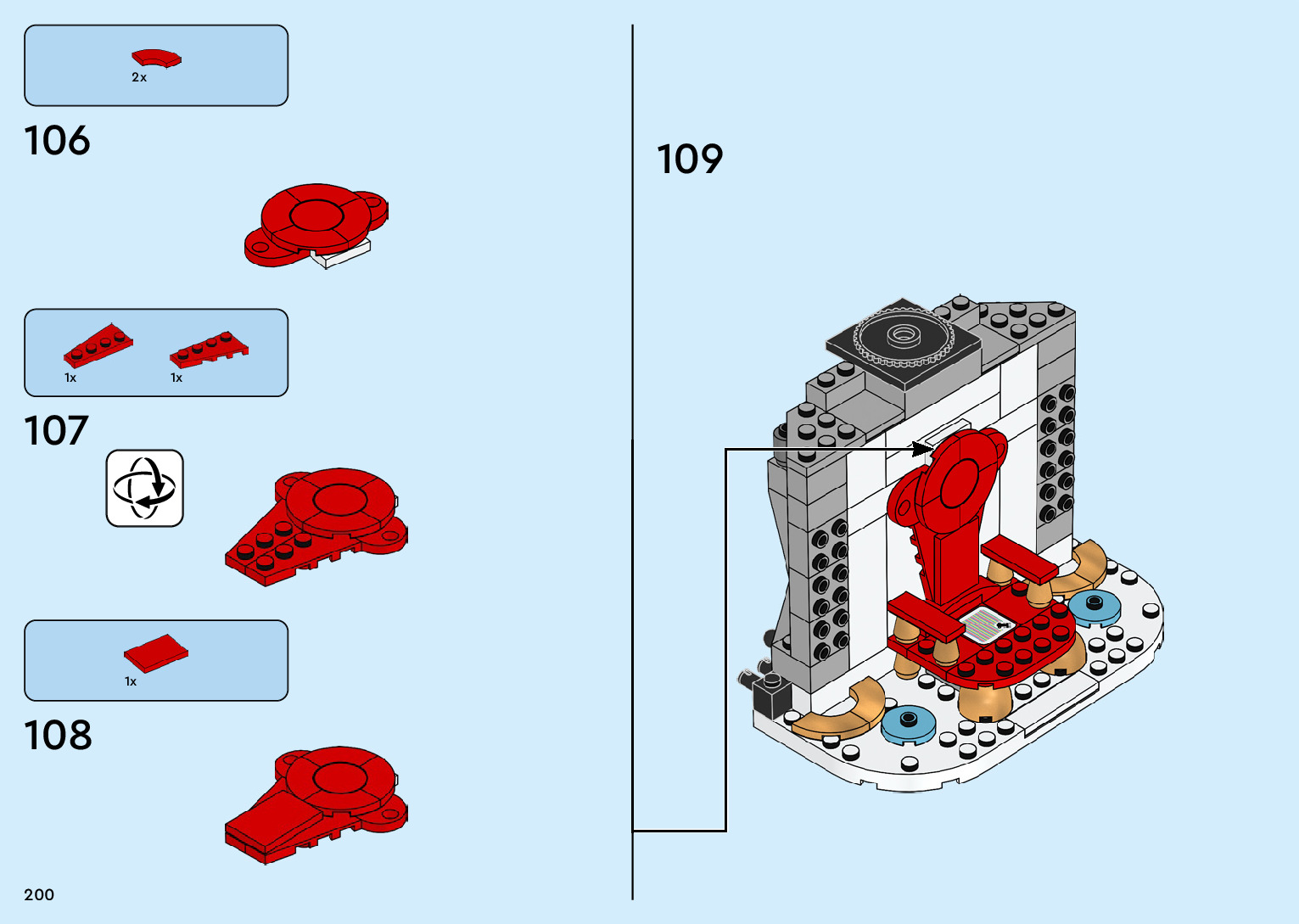 2x

106

1x 1x

107

1x

108

109

200