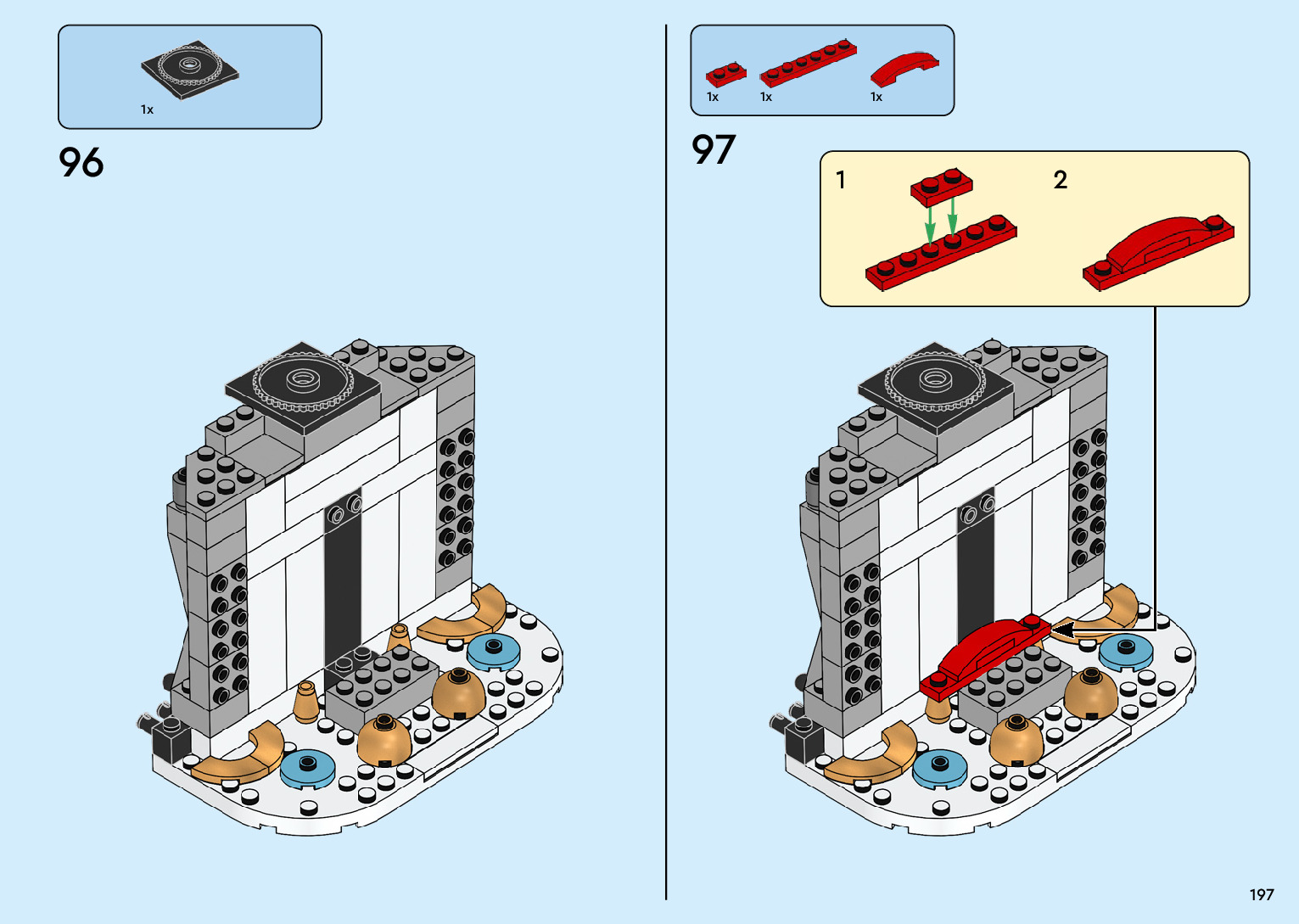 1x

96

1x 1x 1x

97

1

2

197