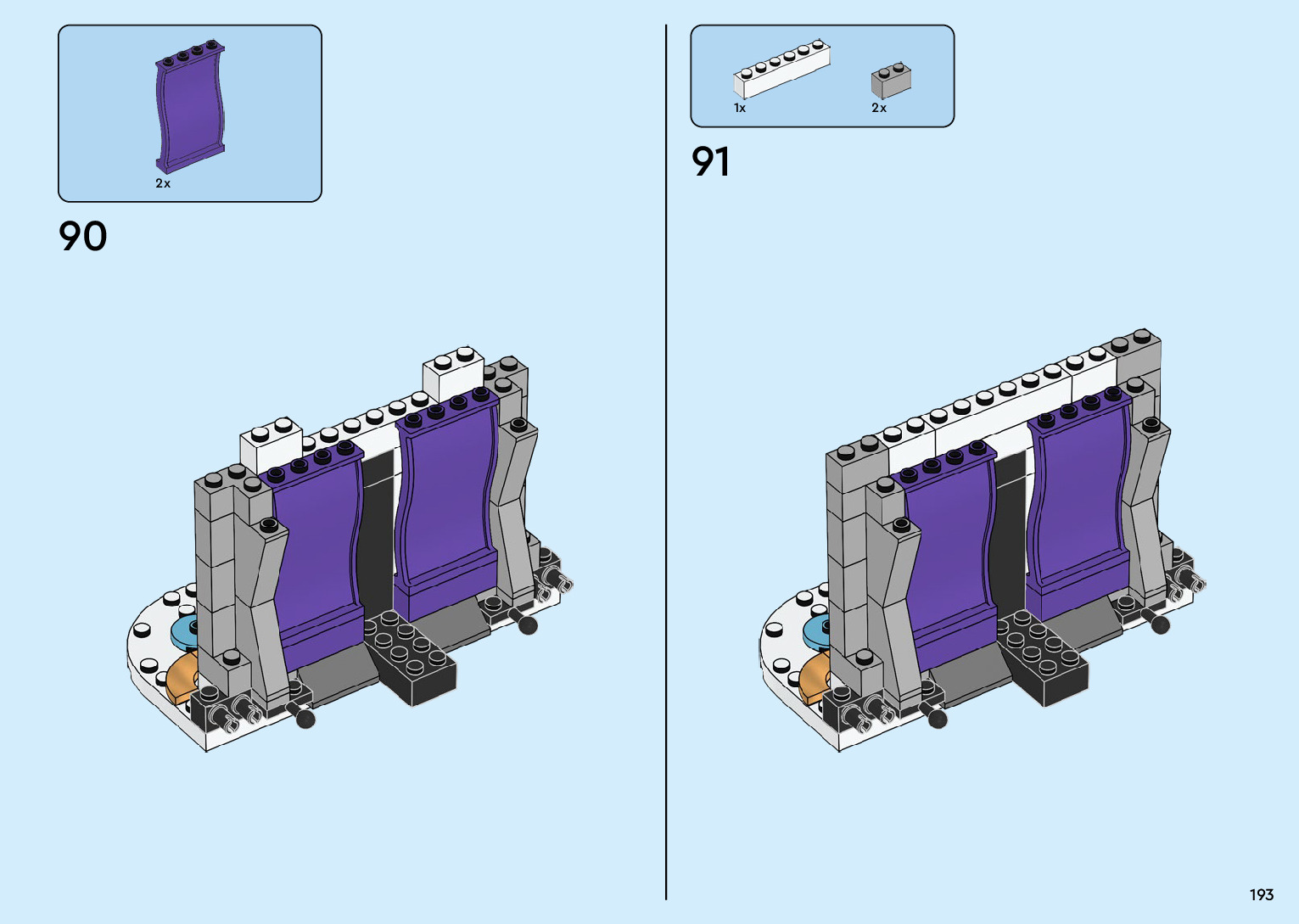 2x

90

1x

2x

91

193