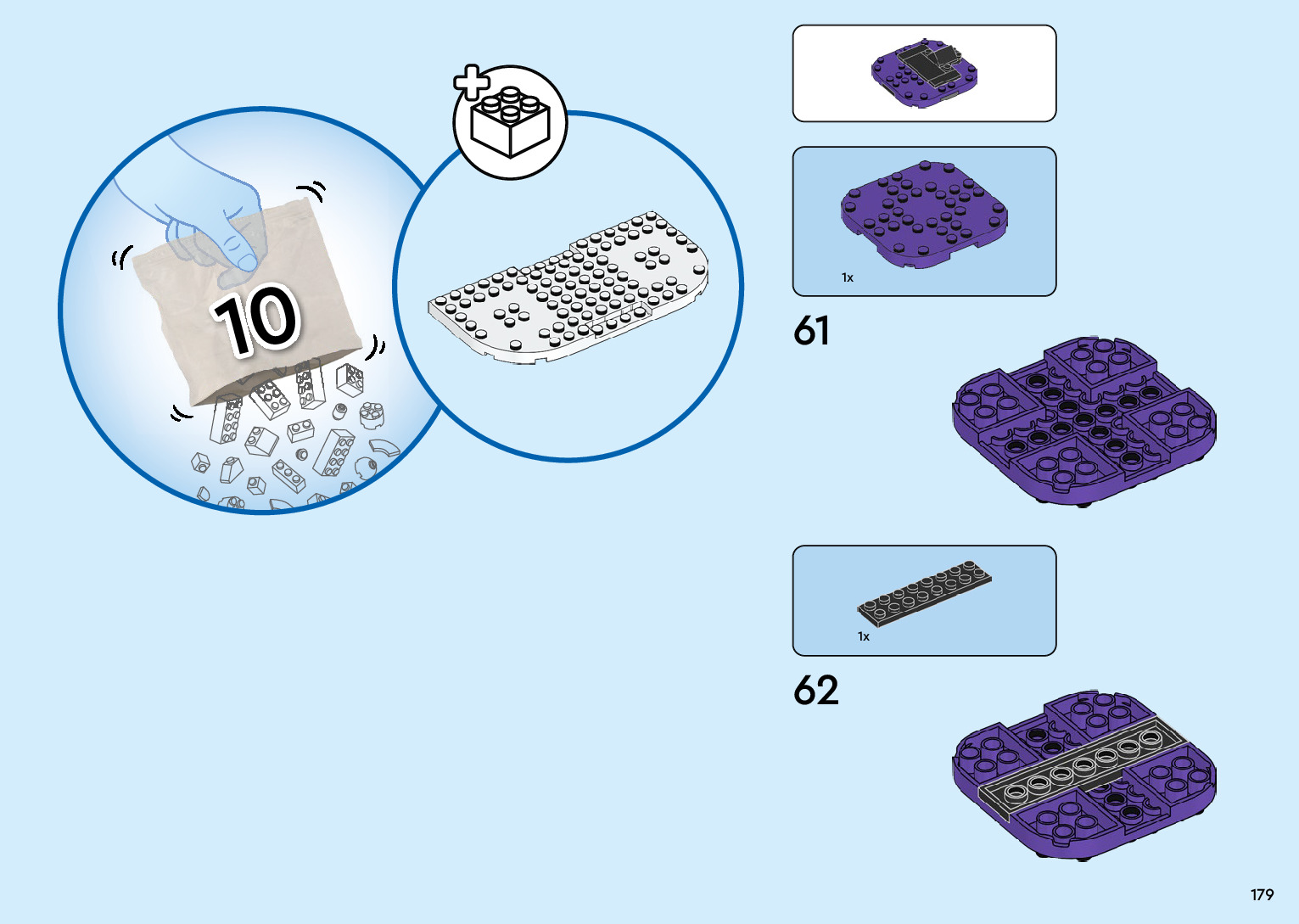 10

1x

61

1x

62

179