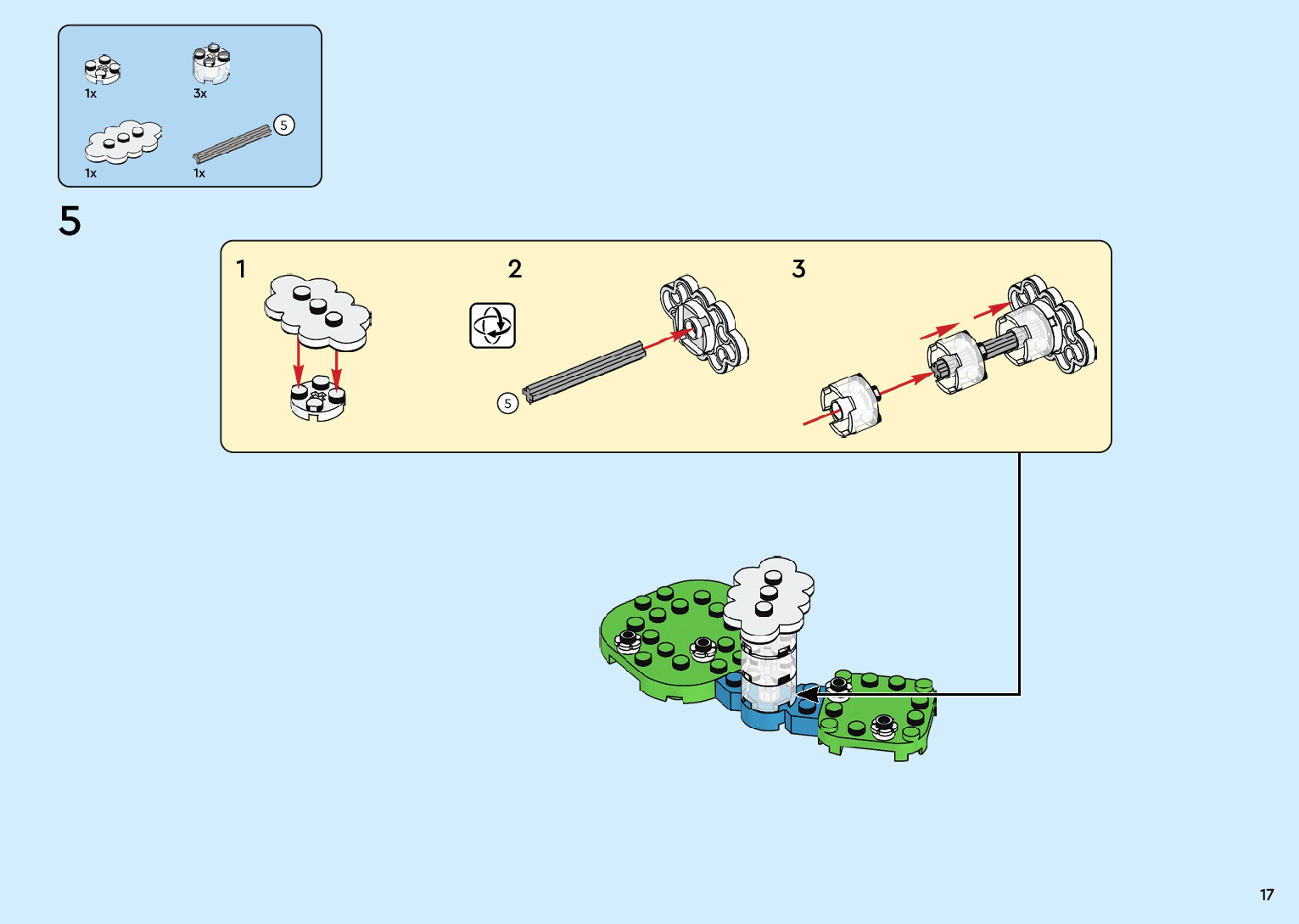 1x
3x
5
1x
1x

5

1
2
5
3

17