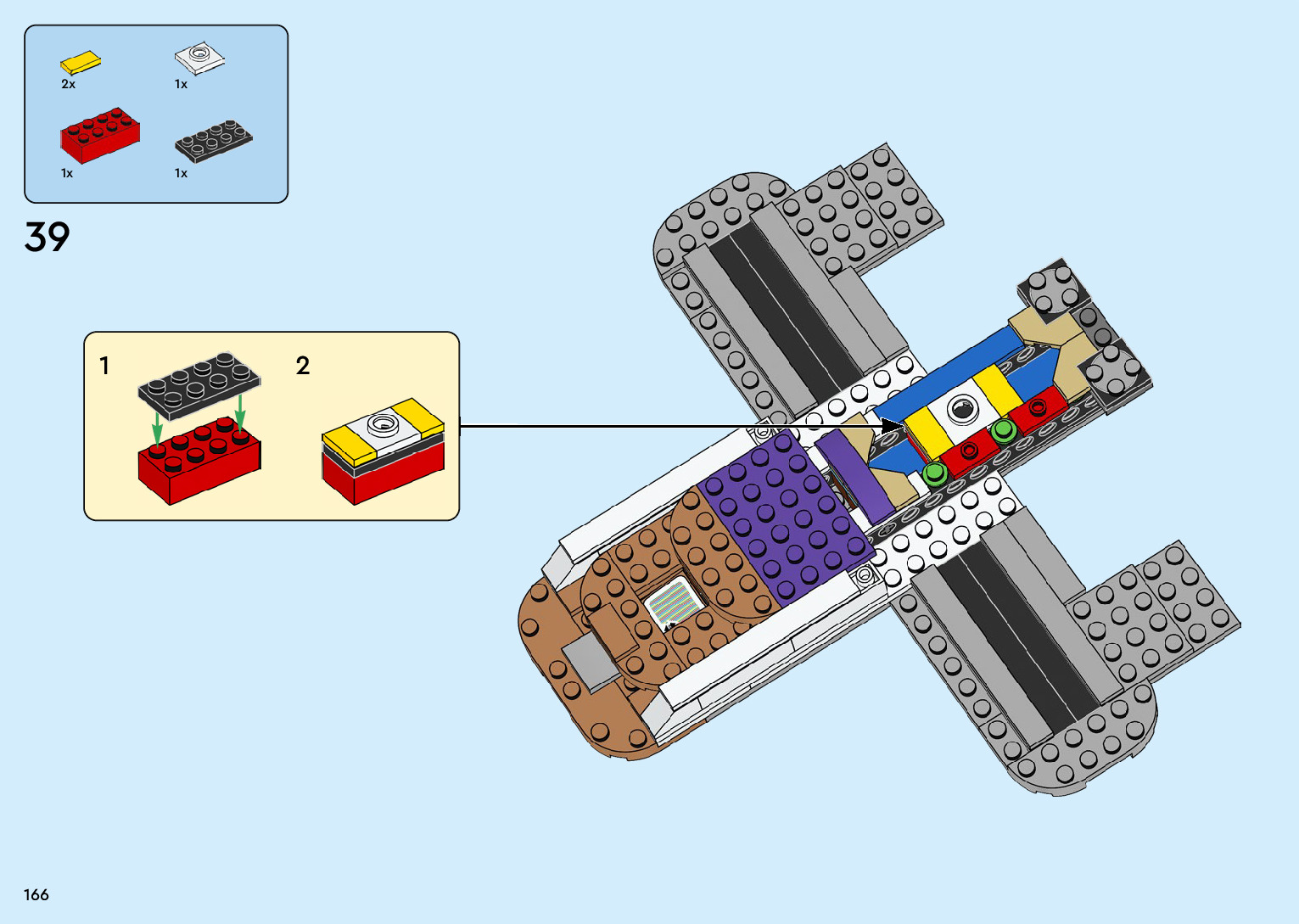 2x
1x
1x
1x

39

1
2

166