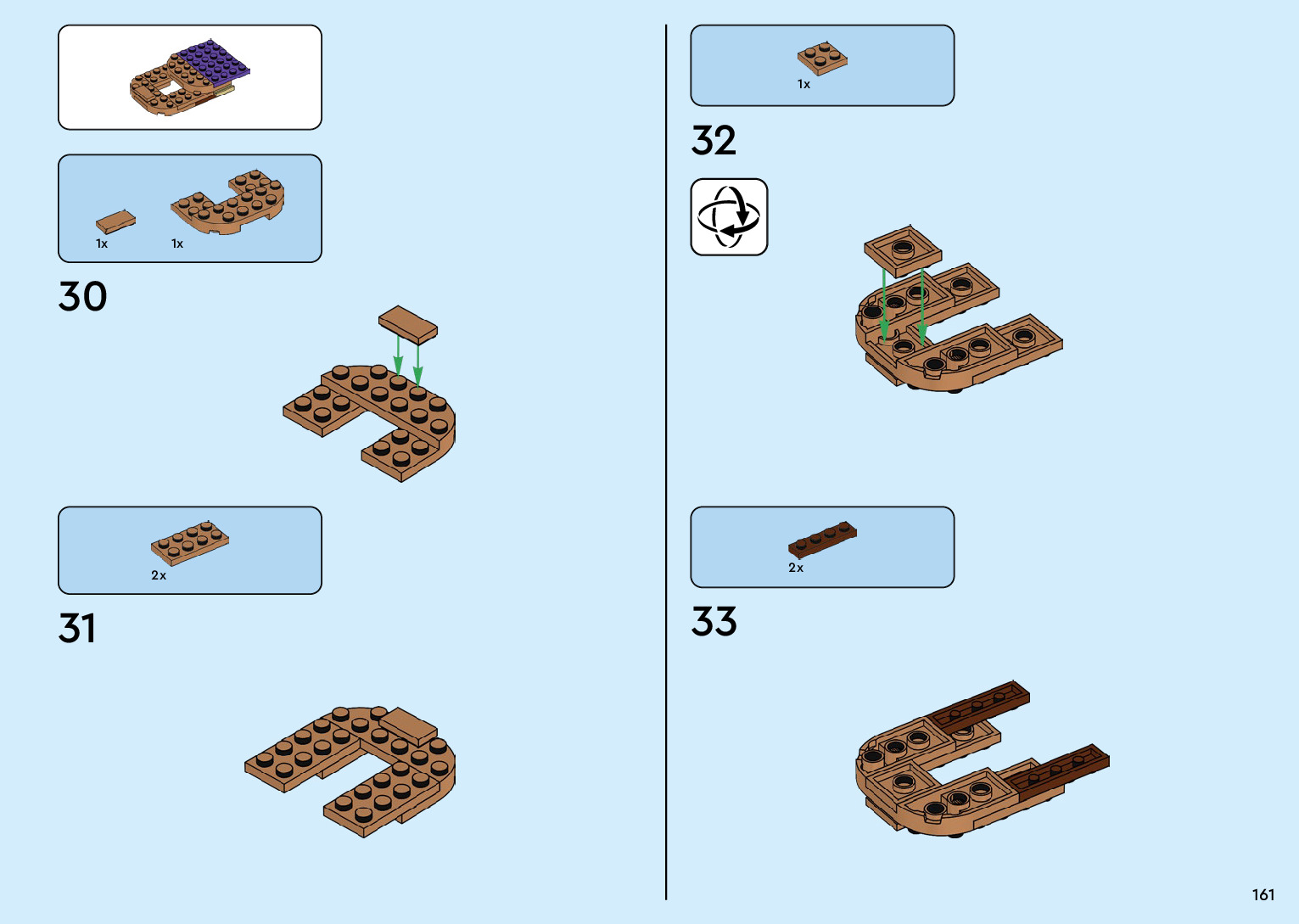 1x 1x

30

2x

31

1x

32

2x

33

161