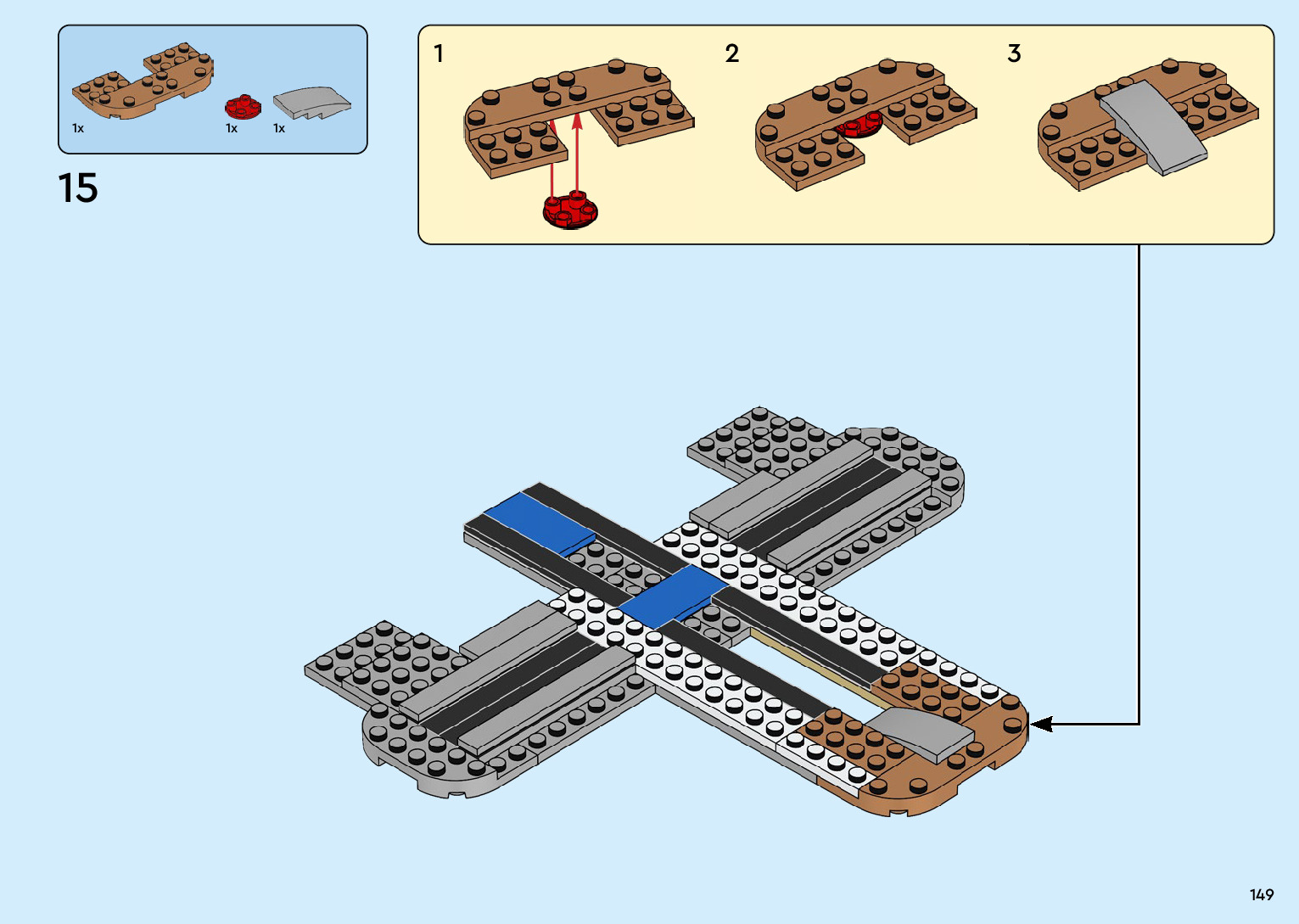 1x 1x 1x

15

1

2

3

149