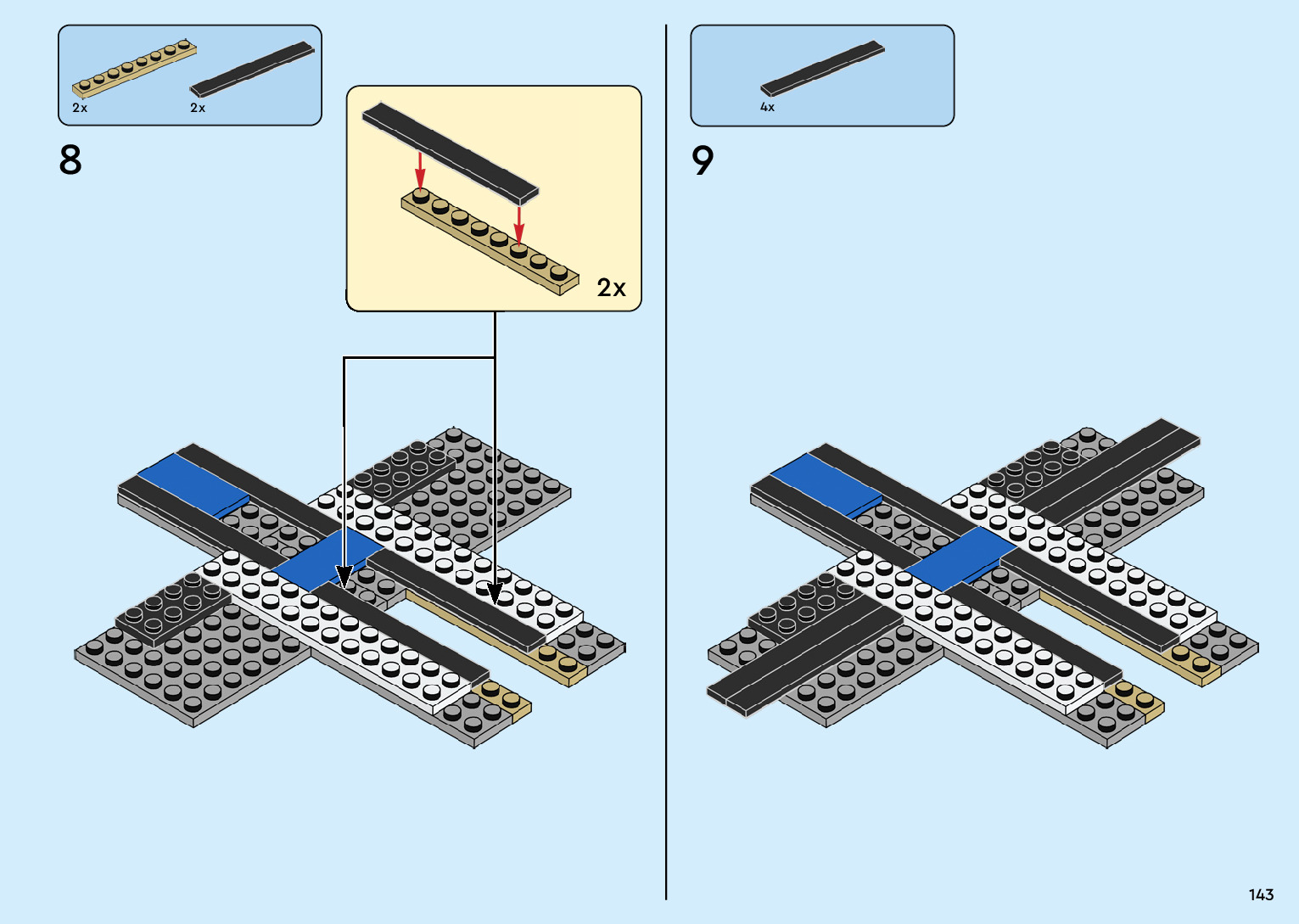 2x 2x

8

2x

4x

9

143