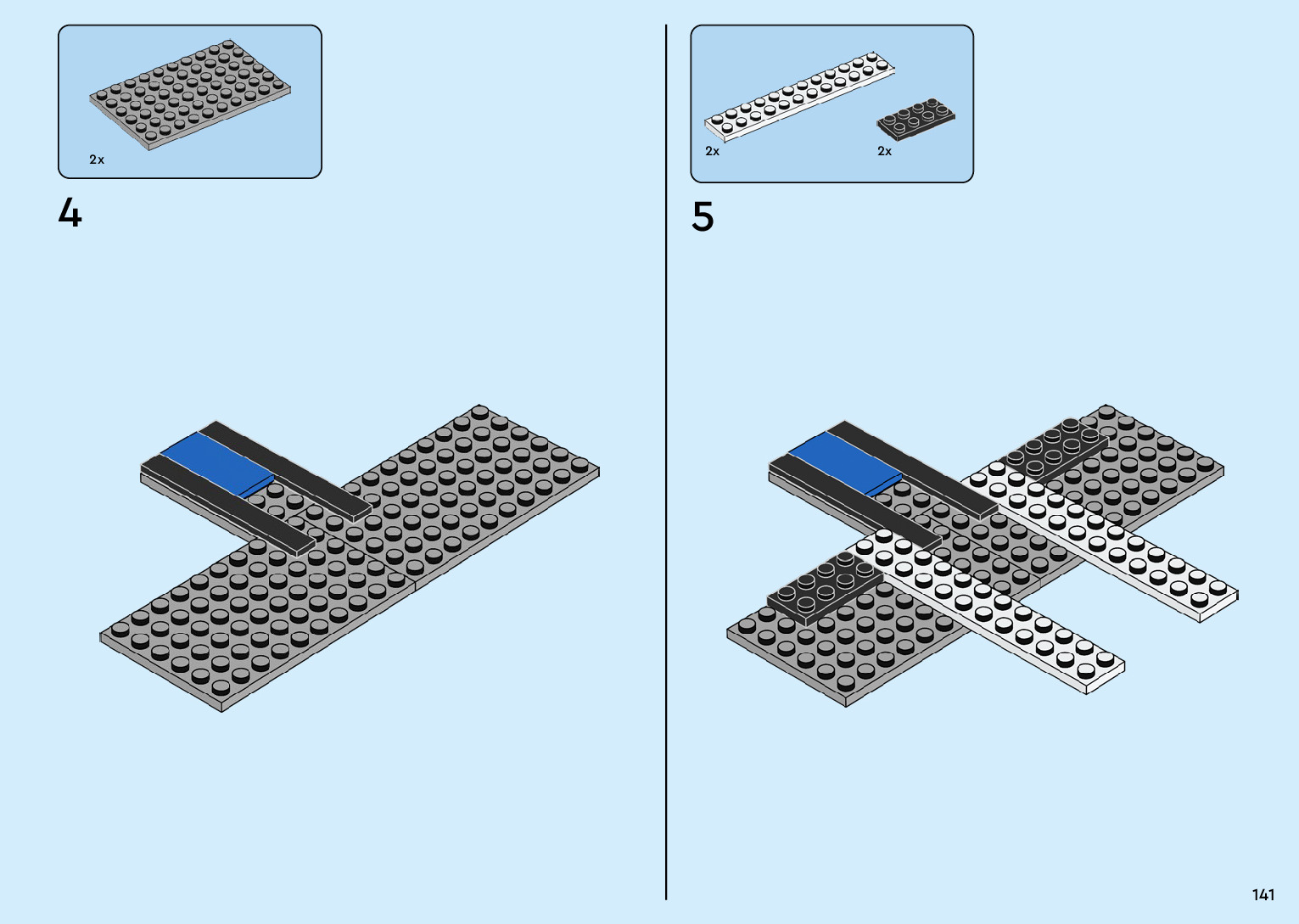 2x

4

2x

2x

5

141